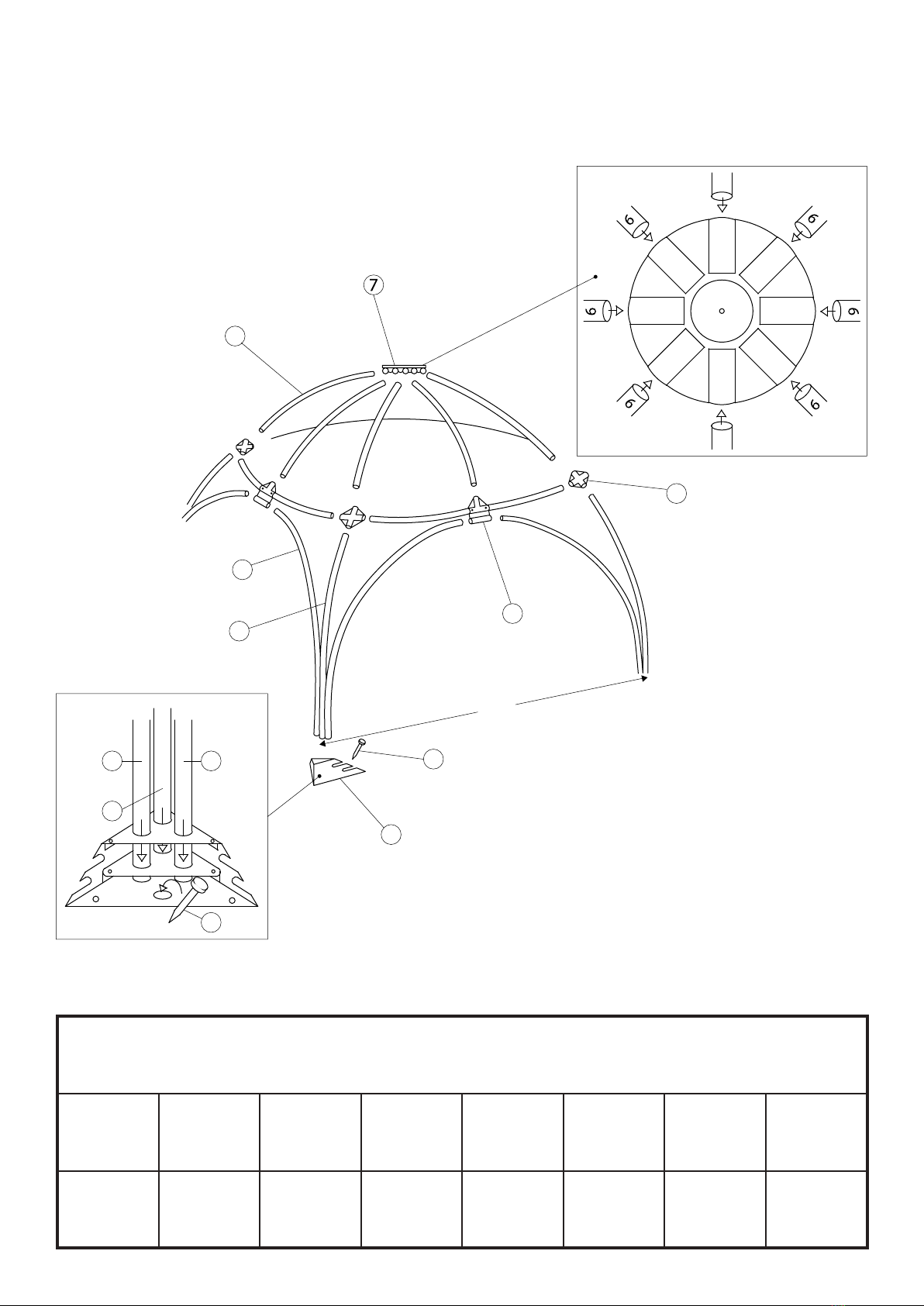 7

6

6

6

6

6

6