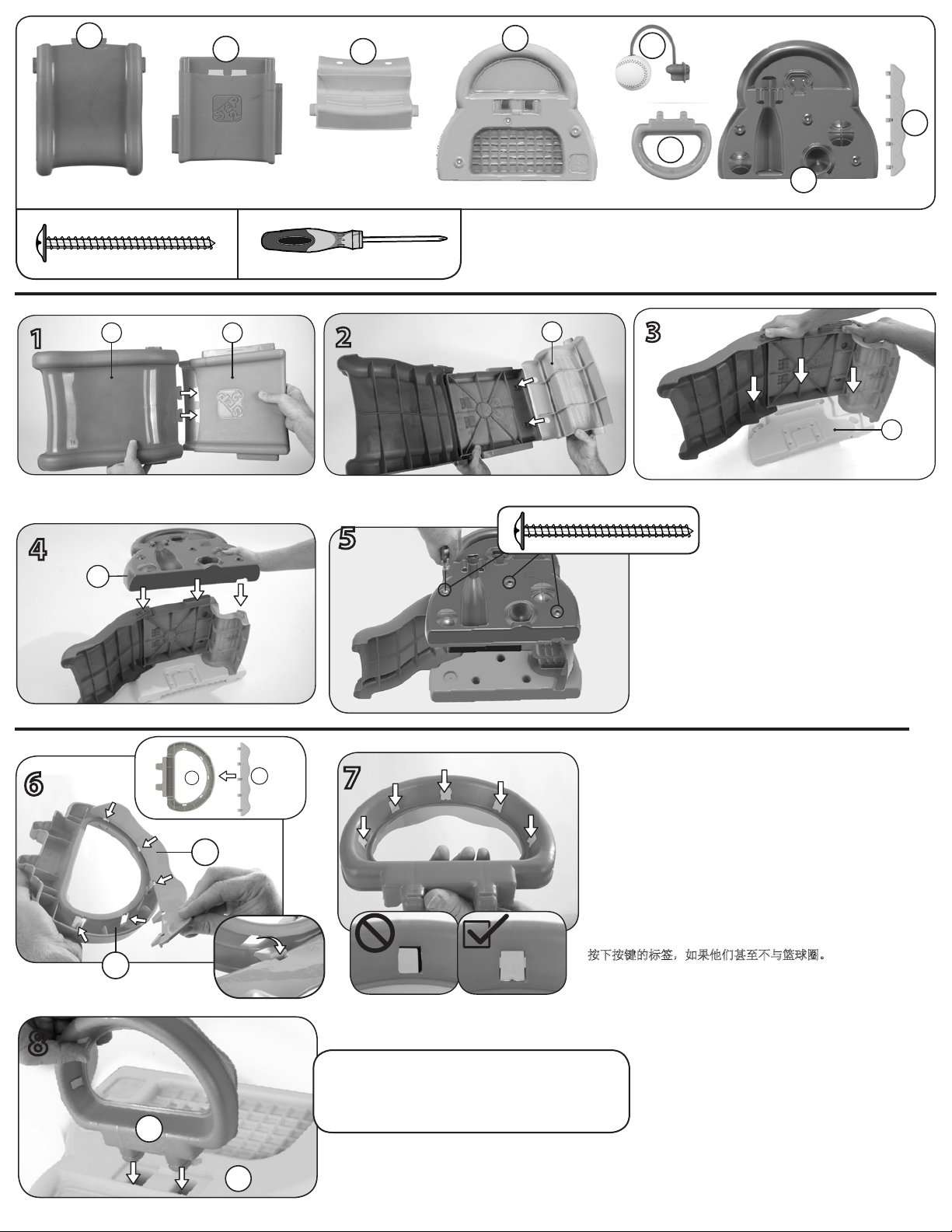 1

2

3

4

5

6

7

按下按键的标签，如果他们甚至不与篮球圈。

8