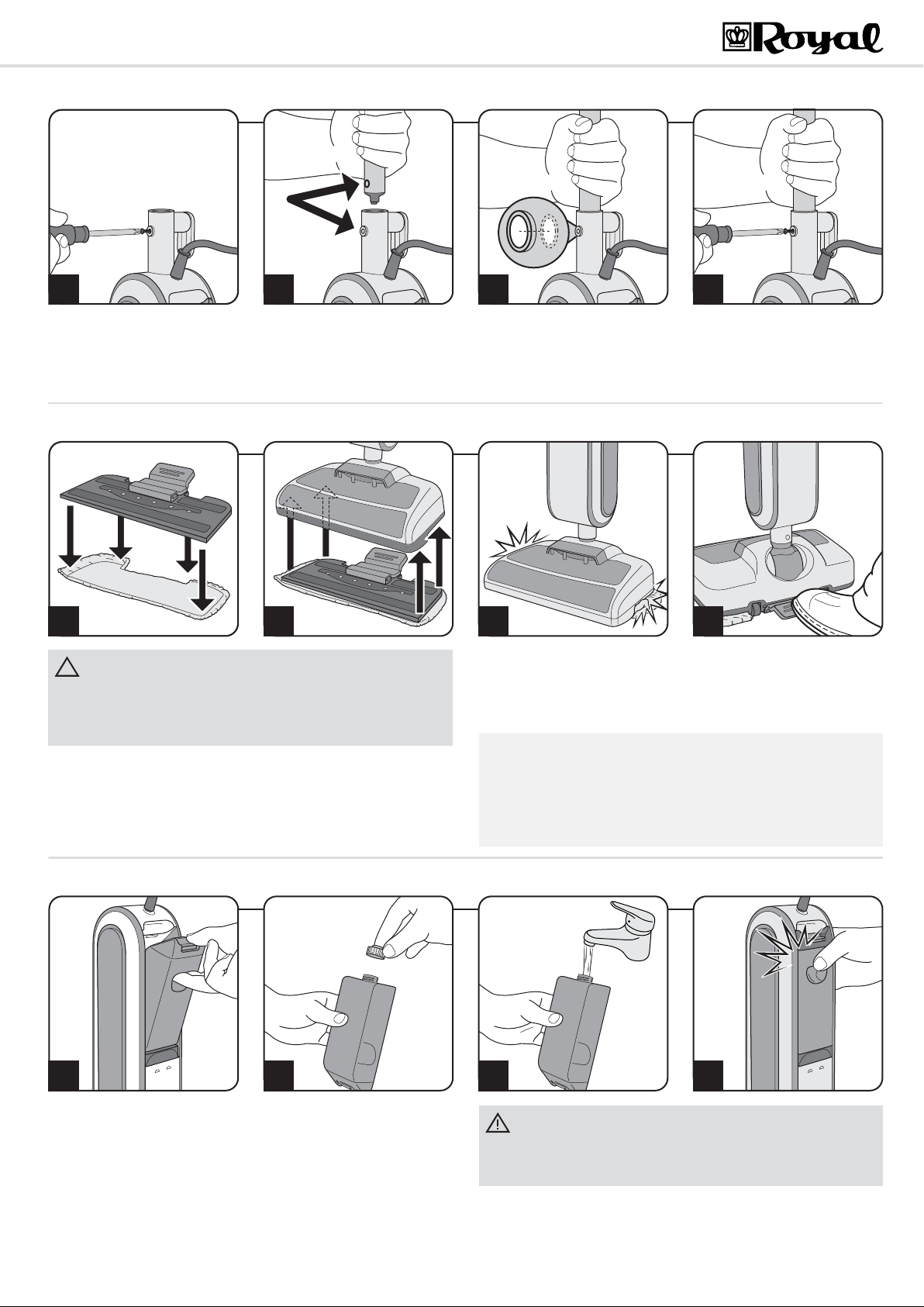 Royal