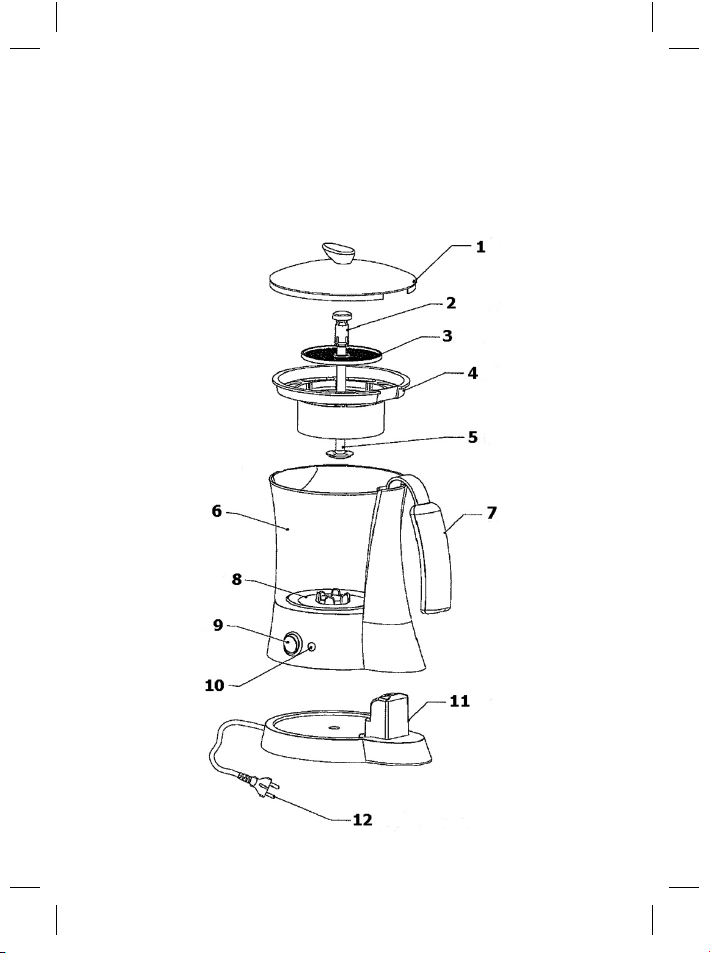 1
2
3
4
5
6
7
8
9
10
11
12