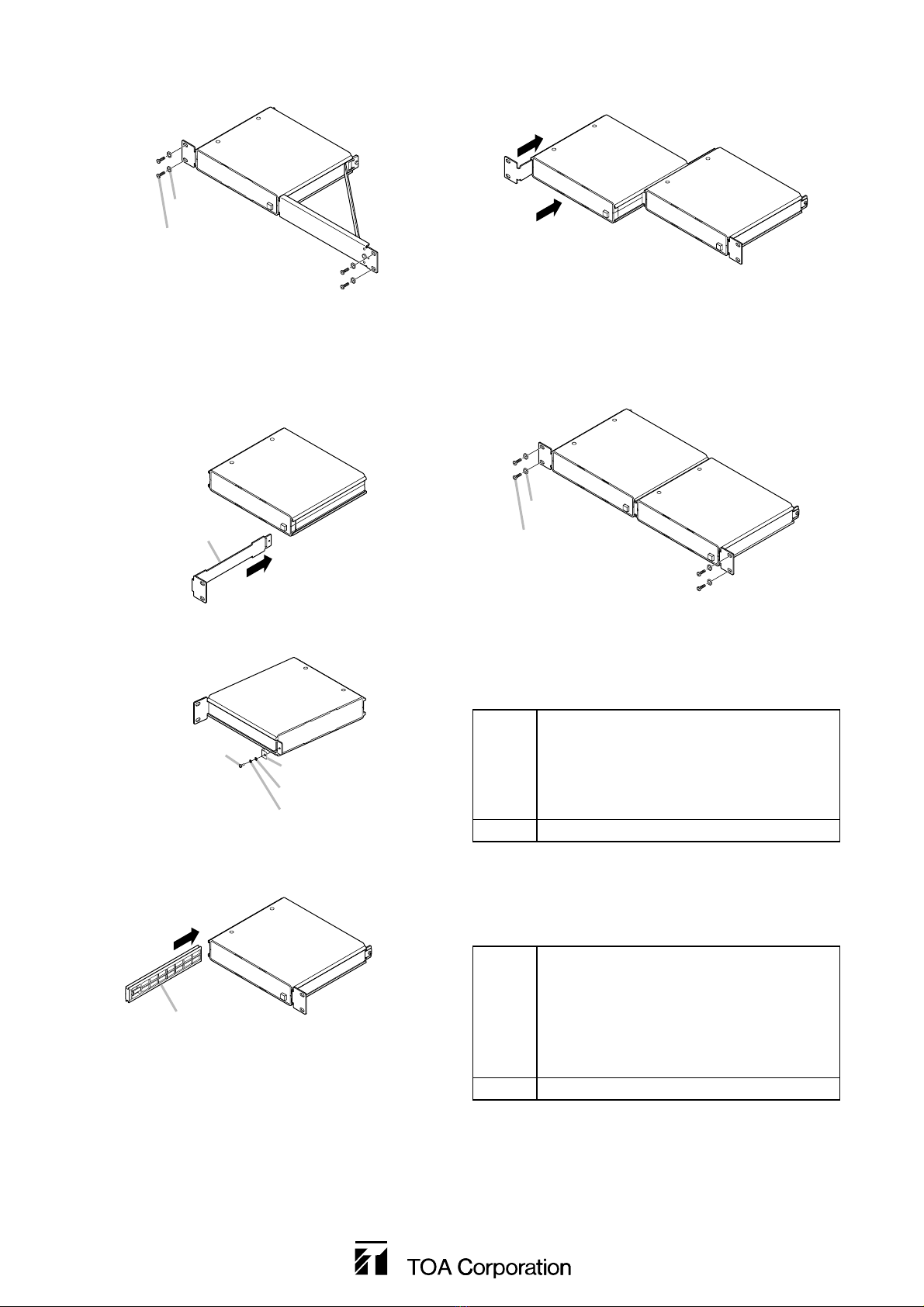 TOA Corporation