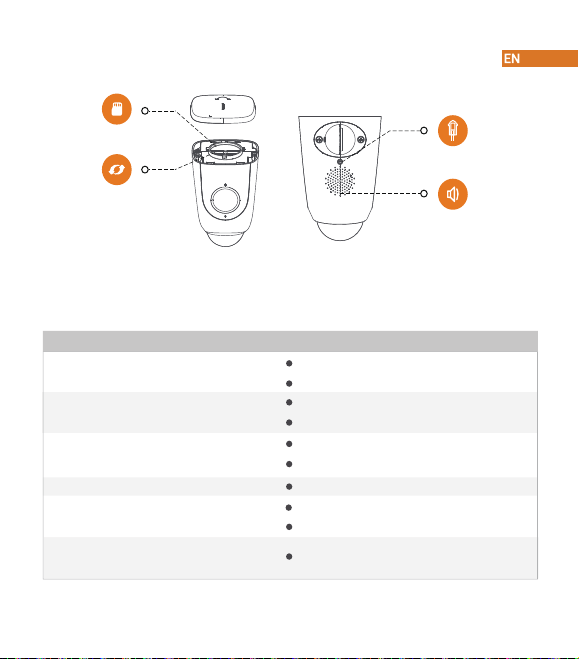 EN