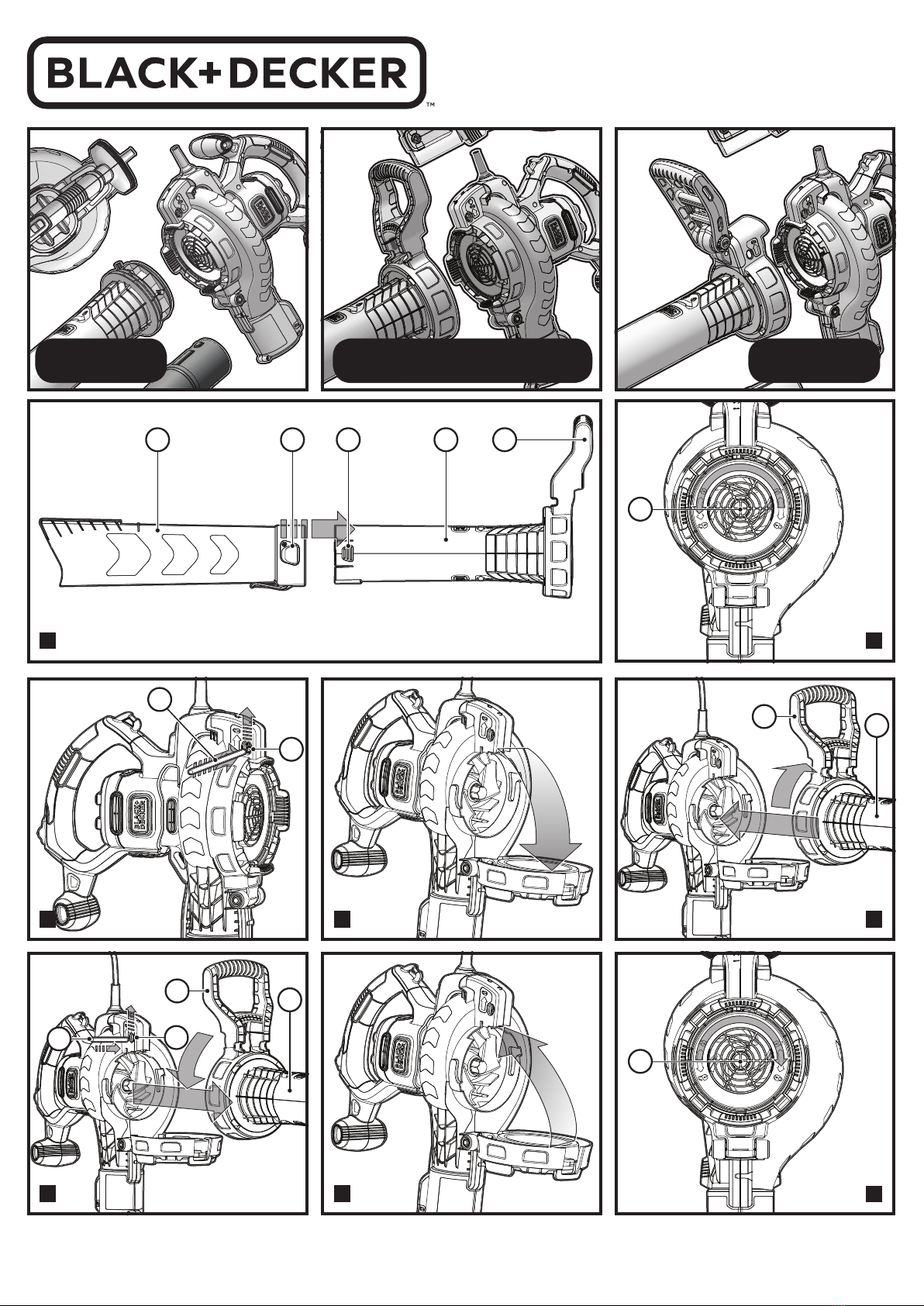 BLACK+DECKER™