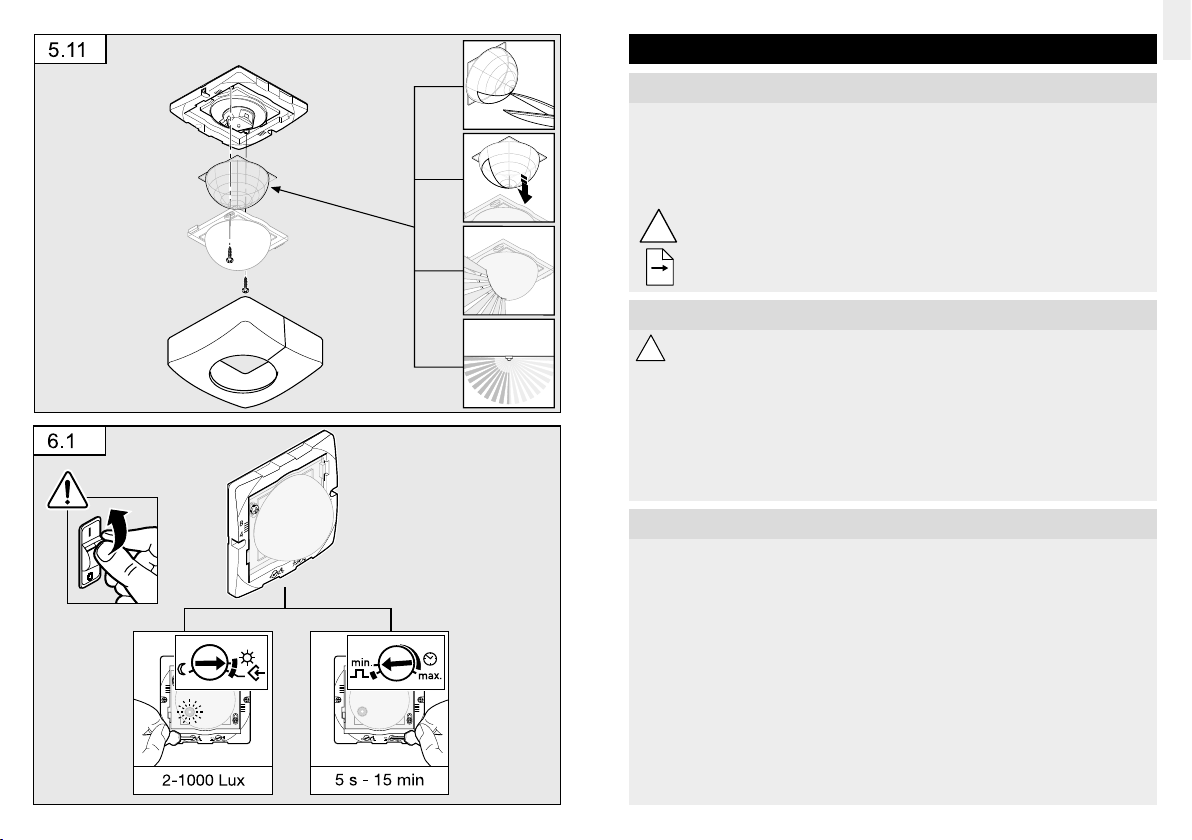 5.11

6.1

min.

max.

2-1000 Lux

5 s - 15 min