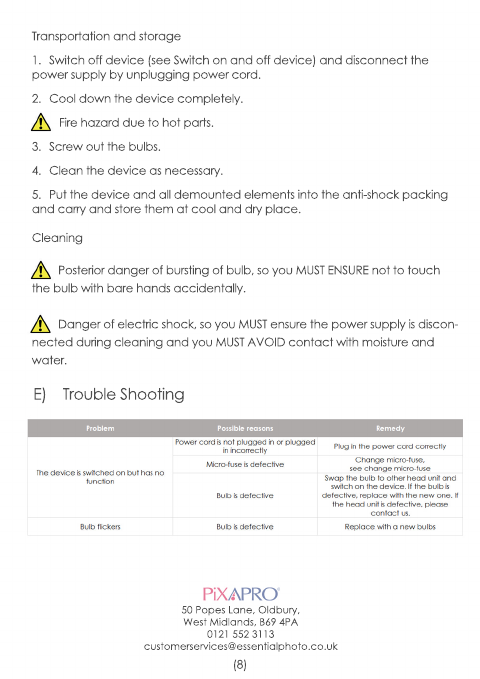 Transportation and storage

1. Switch off device (see Switch on and off device) and disconnect the power supply by unplugging power cord.

2. Cool down the device completely.

Fire hazard due to hot parts.

3. Screw out the bulbs.

4. Clean the device as necessary.

5. Put the device and all demounted elements into the anti-shock packing and carry and store them at cool and dry place.

Cleaning

Posterior danger of bursting of bulb, so you MUST ENSURE not to touch the bulb with bare hands accidentally.

Danger of electric shock, so you MUST ensure the power supply is disconnected during cleaning and you MUST AVOID contact with moisture and water.

E) Trouble Shooting

| Problem | Possible reasons | Remedy |
|---|---|---|
| The device is switched on but has no function | Power cord is not plugged in or plugged in incorrectly | Plug in the power cord correctly |
| | Micro-fuse is defective | Change micro-fuse, see change micro-fuse |
| | Bulb is defective | Swap the bulb to other head unit and switch on the device. If the bulb is defective, replace with the new one. If the head unit is defective, please contact us. |
| Bulb flickers | Bulb is defective | Replace with a new bulbs |

PiXAPRO®
50 Popes Lane, Oldbury,
West Midlands, B69 4PA
0121 552 3113
customerservices@essentialphoto.co.uk

(8)