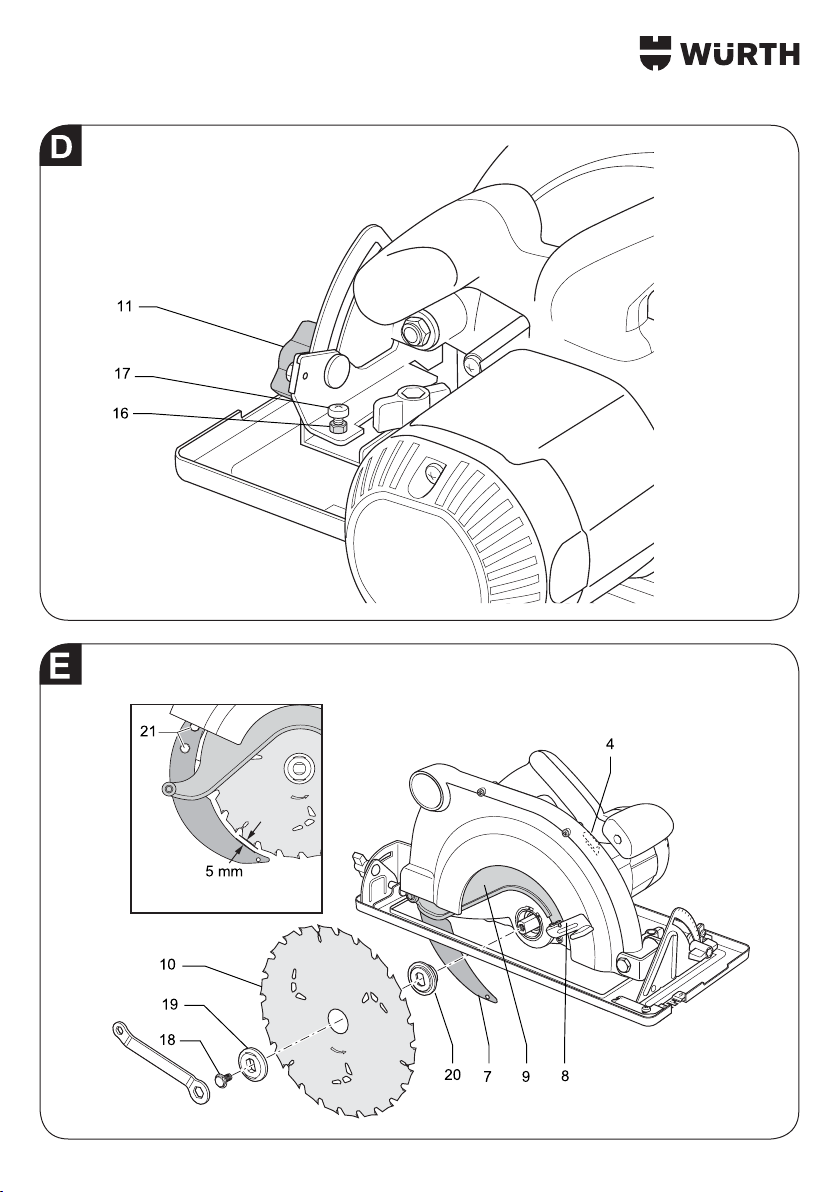 WÜRTH

D

11
17
16

E

21
5 mm
4
10
19
18
20
7
9
8