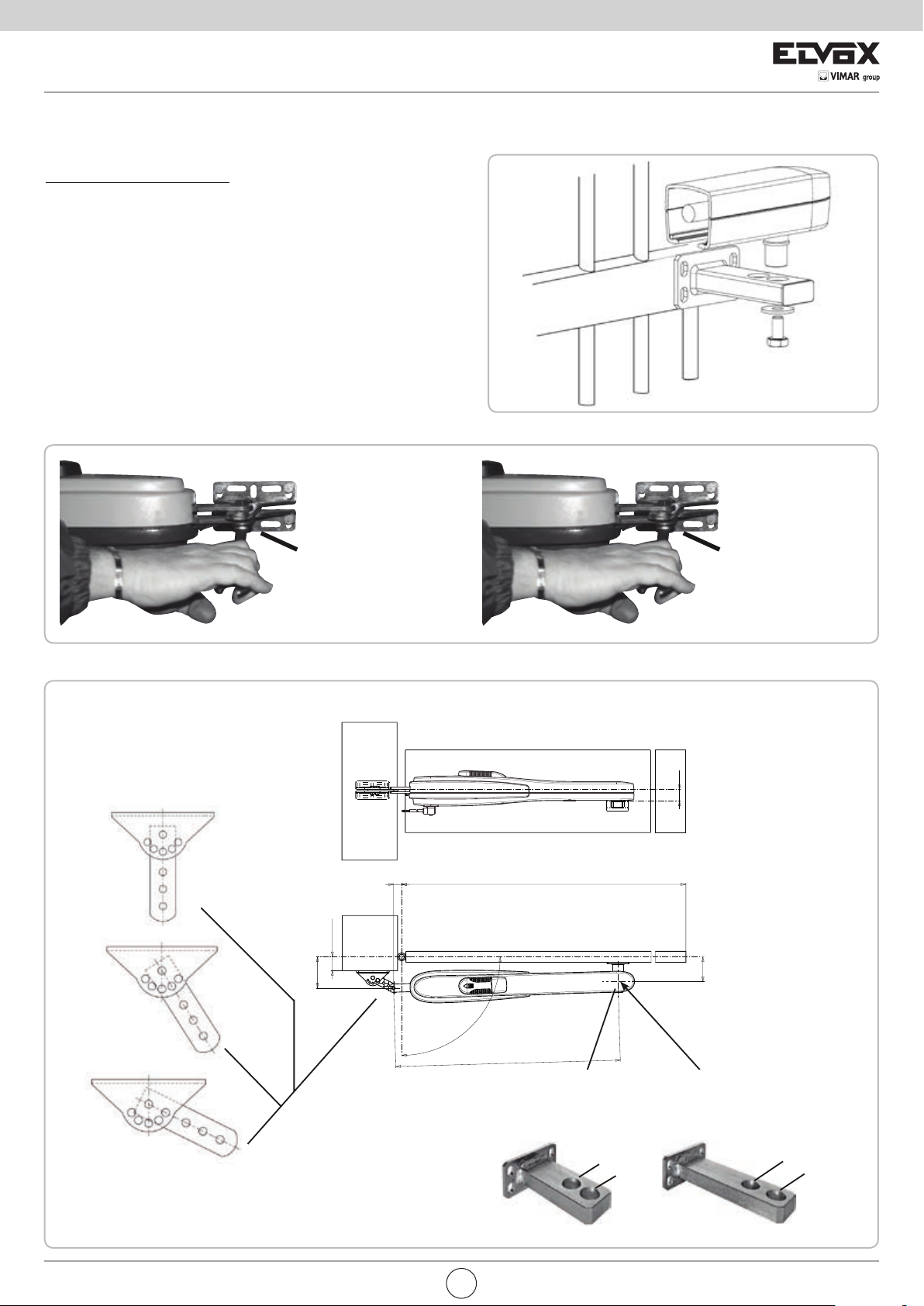 ELVOX
VIMAR group