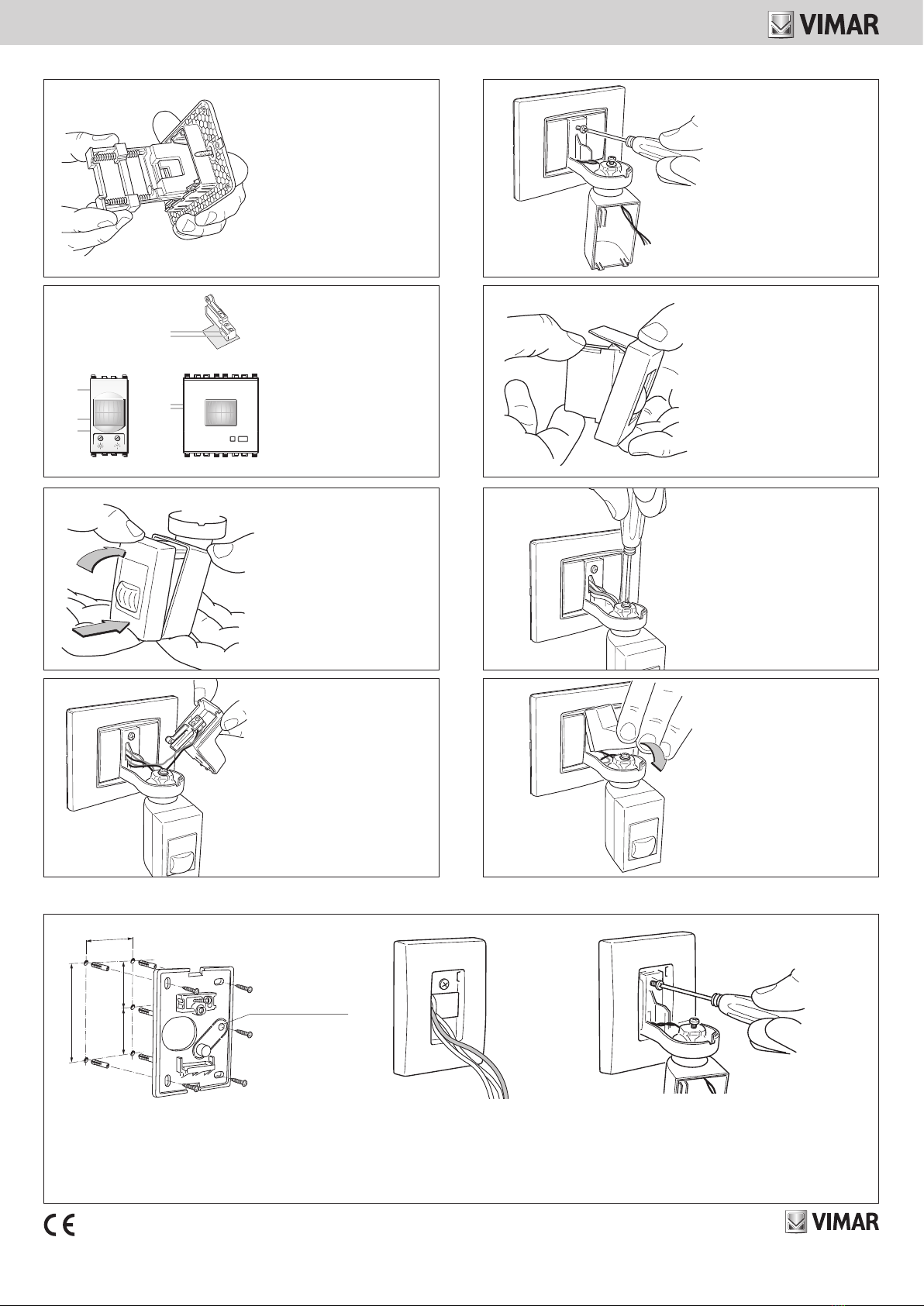 VIMAR

VIMAR