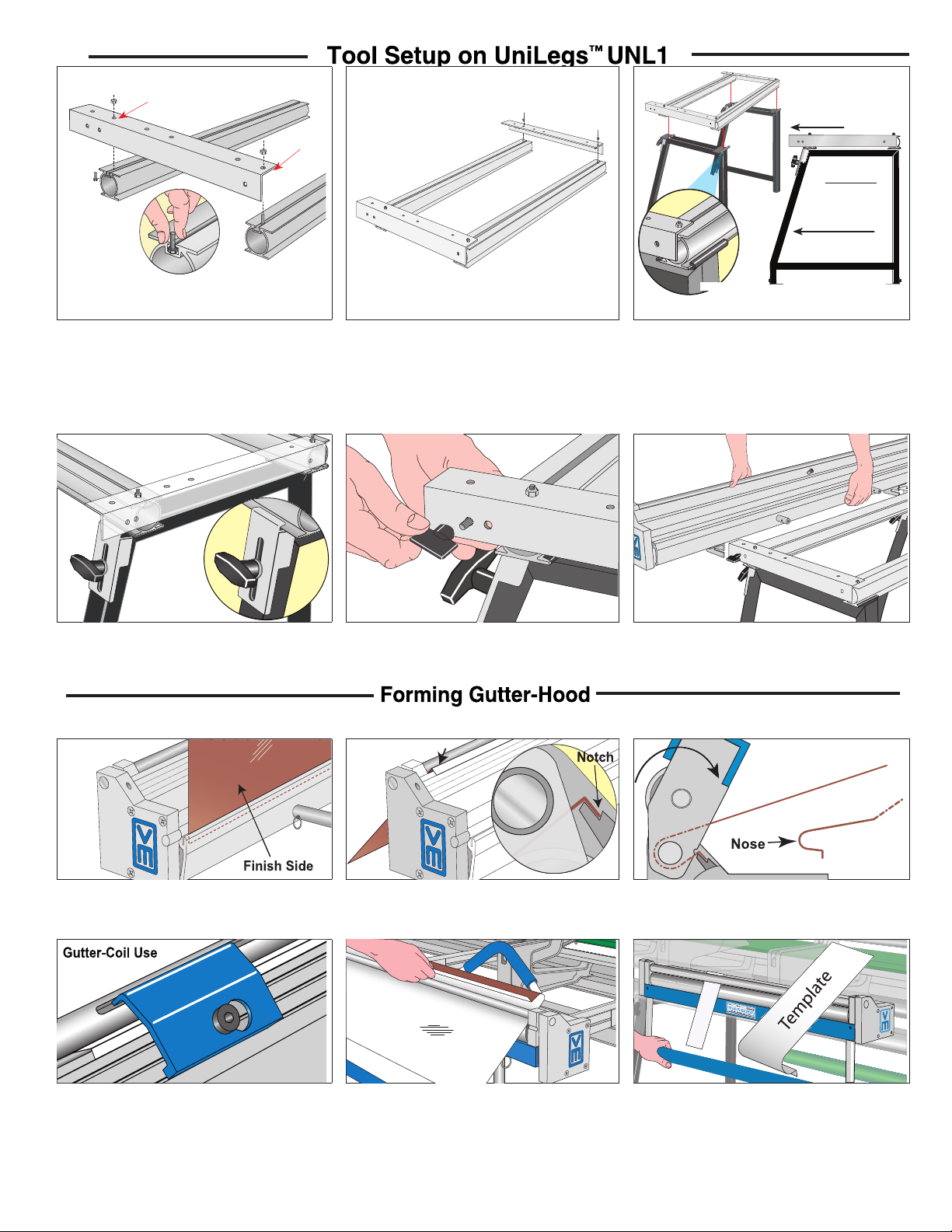 Tool Setup on UniLegs™ UNL1

Forming Gutter-Hood

Finish Side

Notch

Nose

Gutter-Coil Use

Template