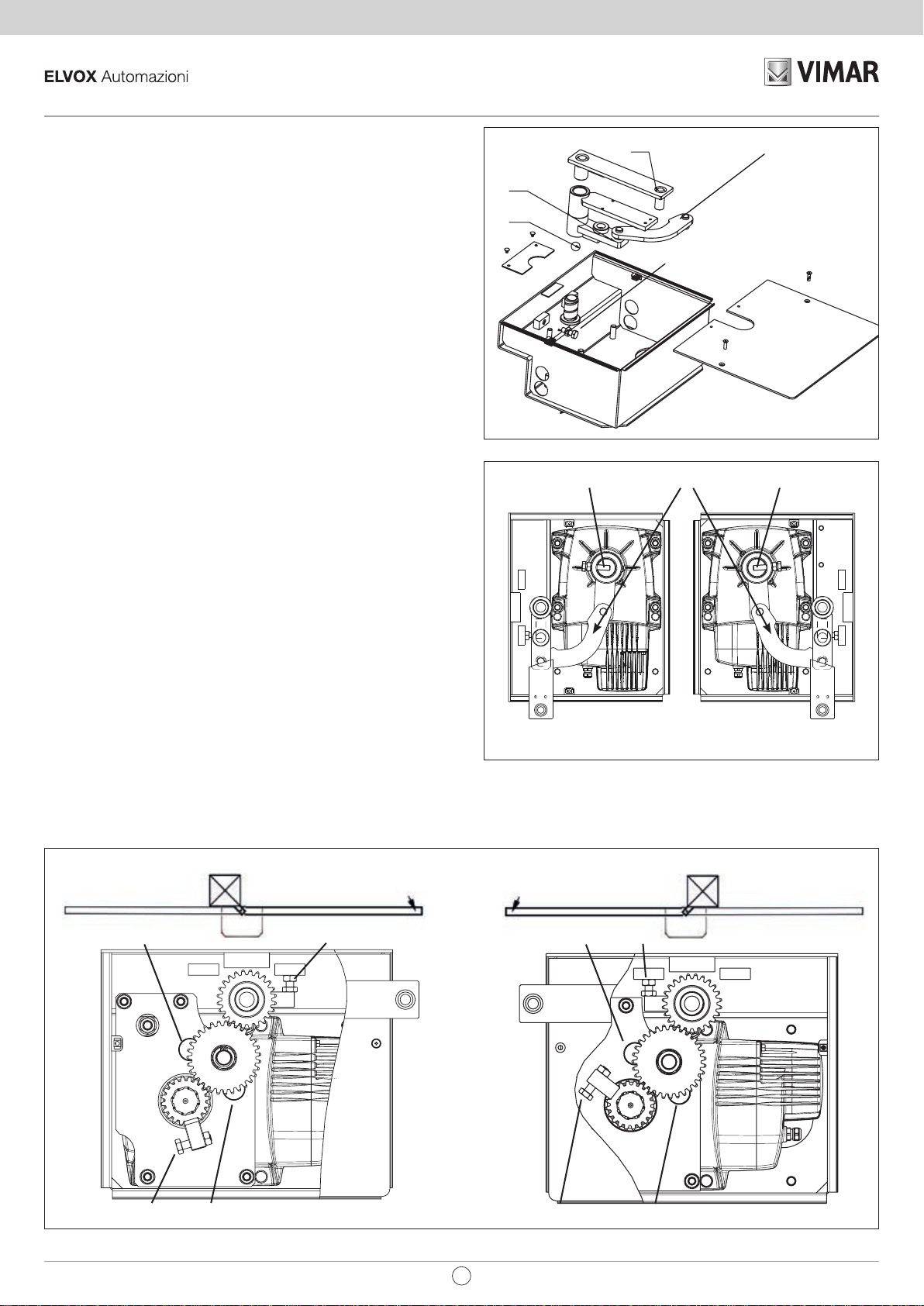 ELVOX Automazioni

VIMAR