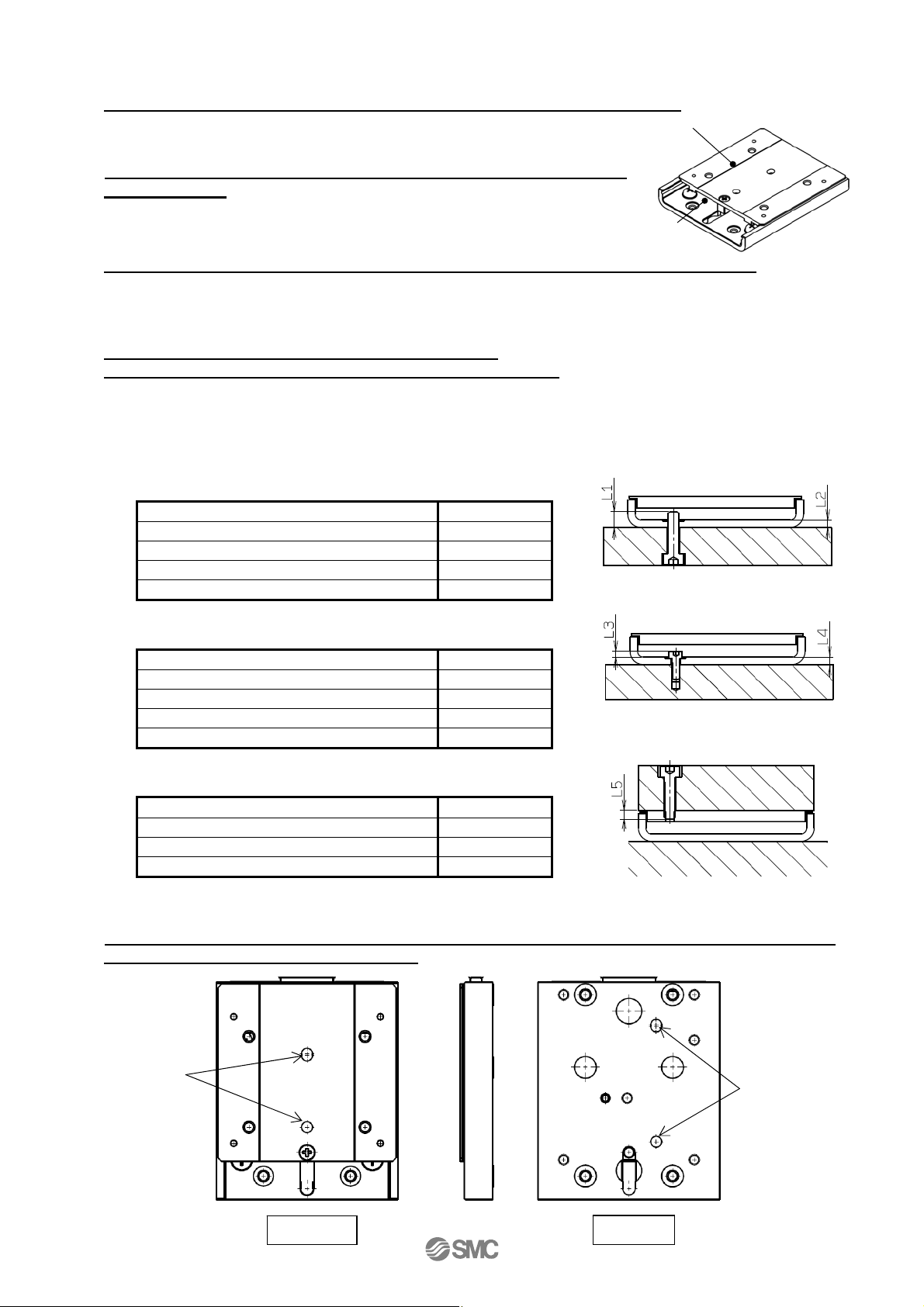 L1

L2

L3

L4

L5

SMC