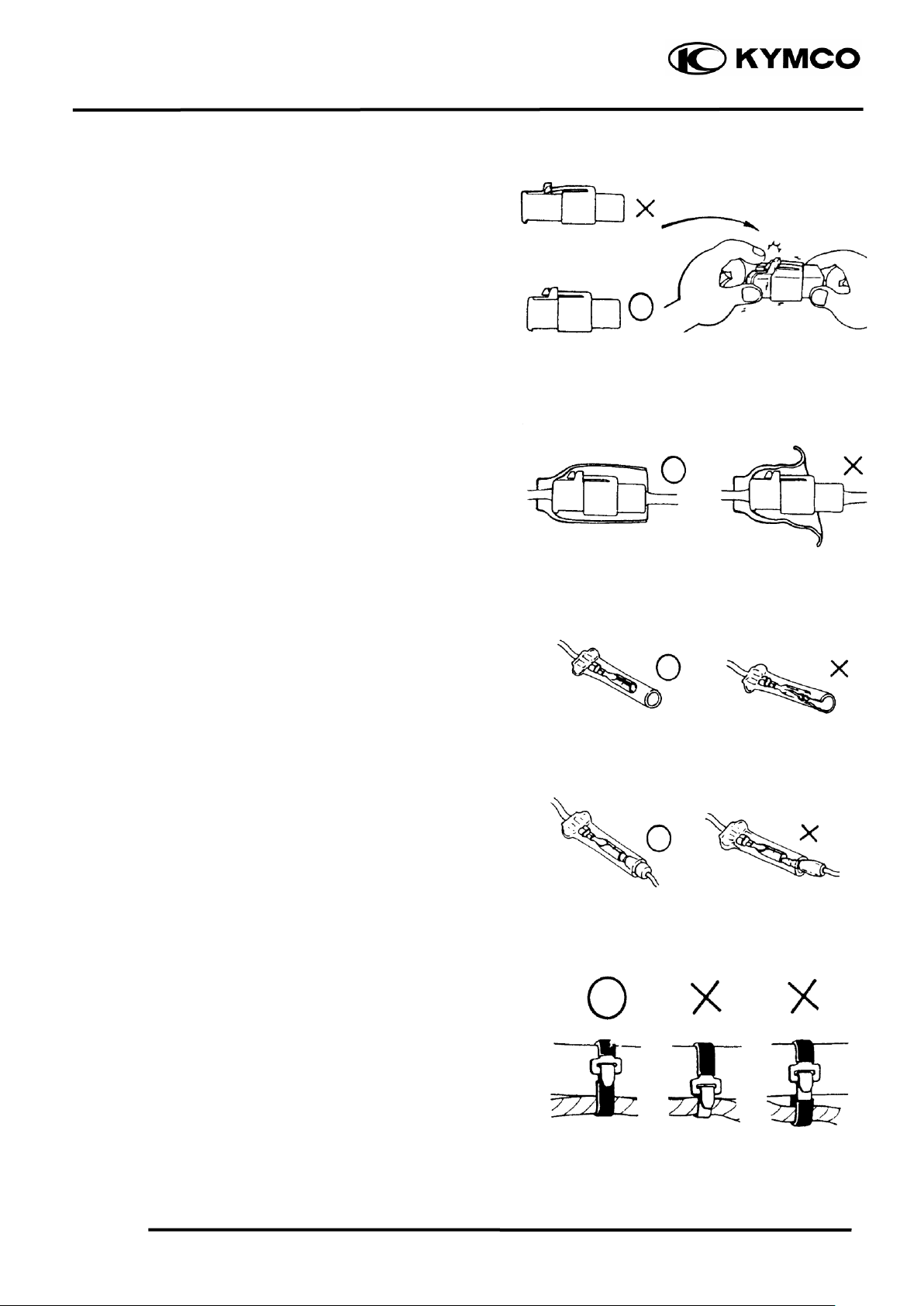 KYMCO