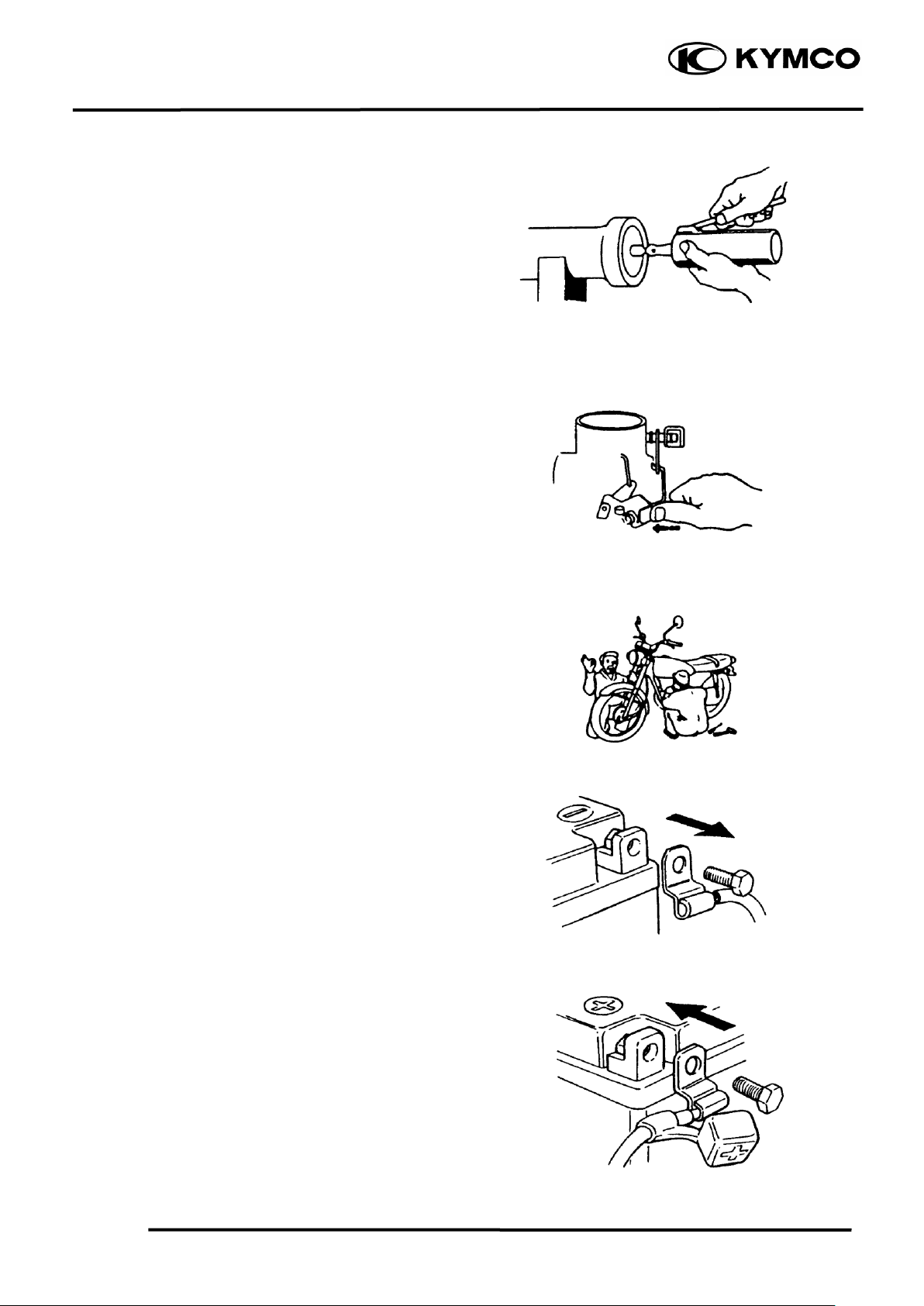 KYMCO