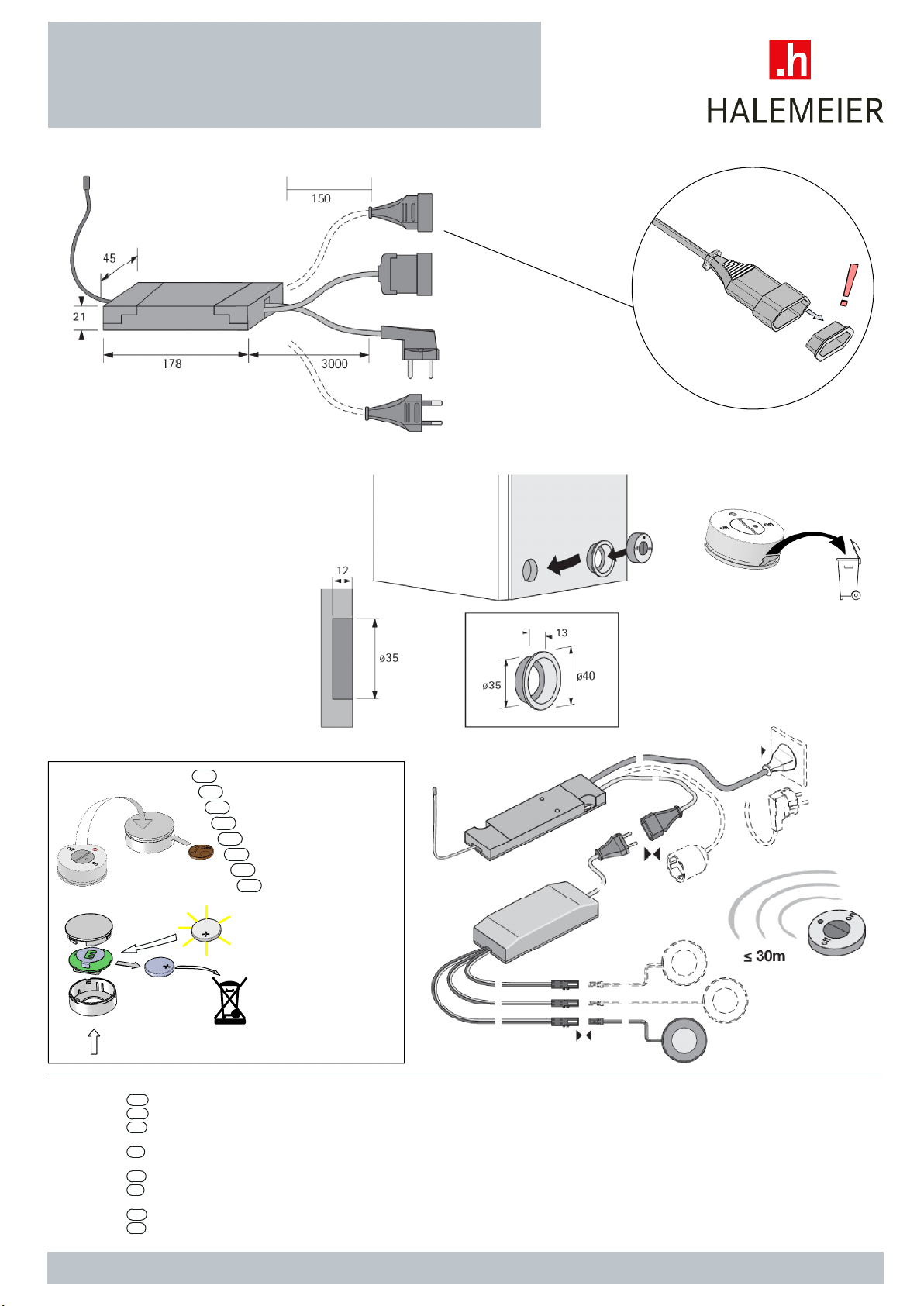 .h
HALEMEIER

150
45
21
178
3000

!

12
ø35
13
ø35
ø40

≤ 30m