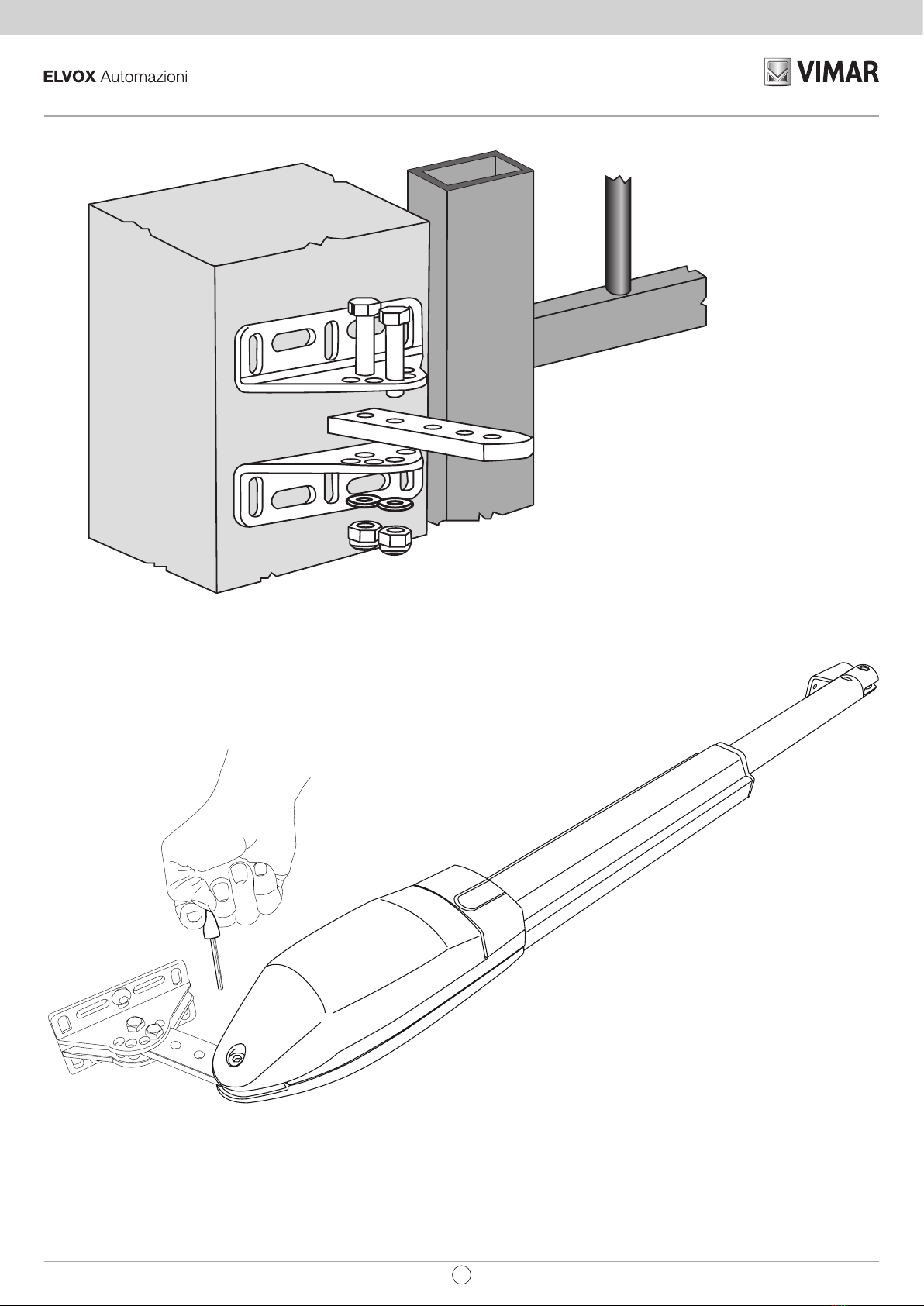 ELVOX Automazioni

VIMAR