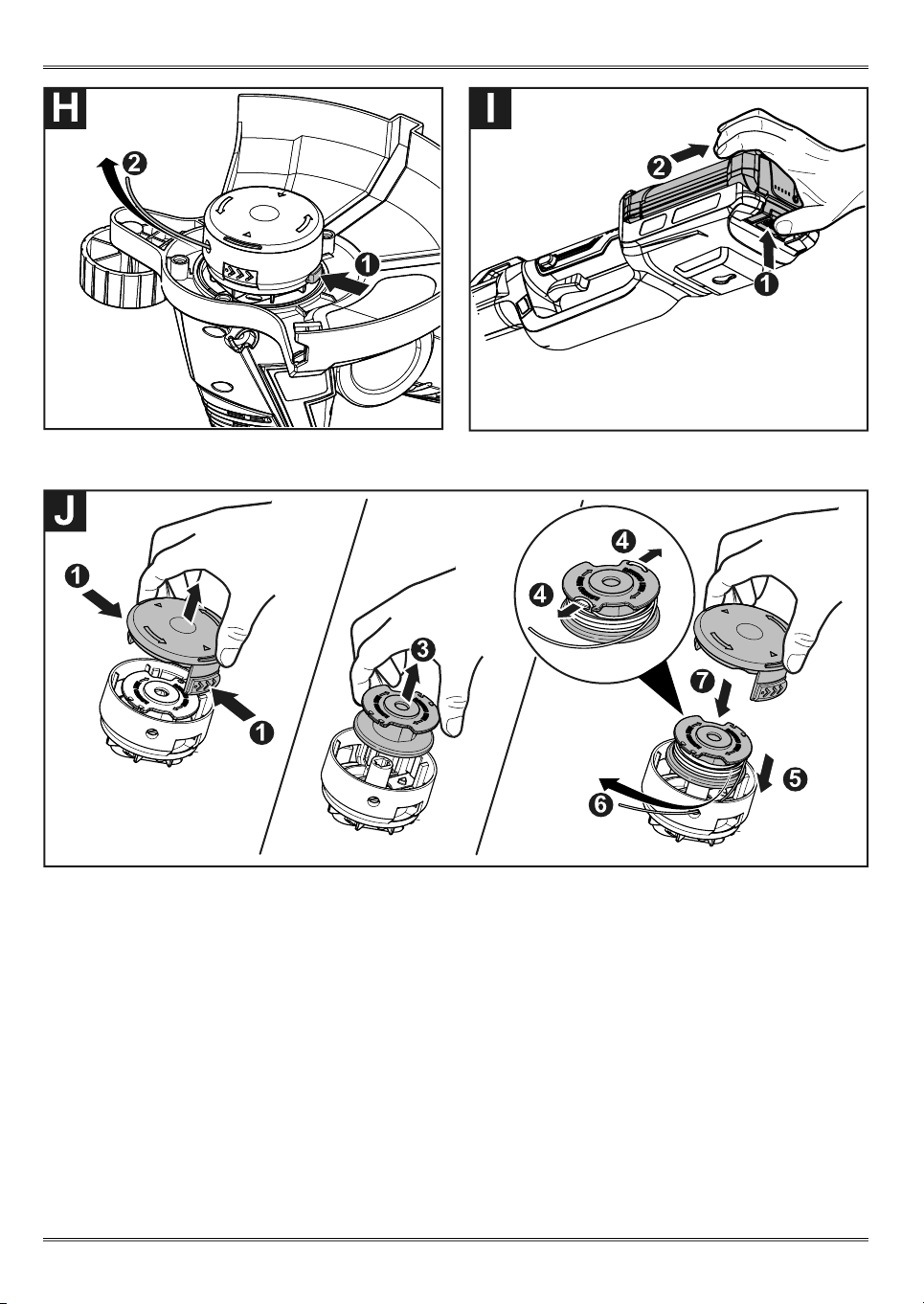 H
2
1

I
2
1

J
1
1
3
4
4
7
5
6