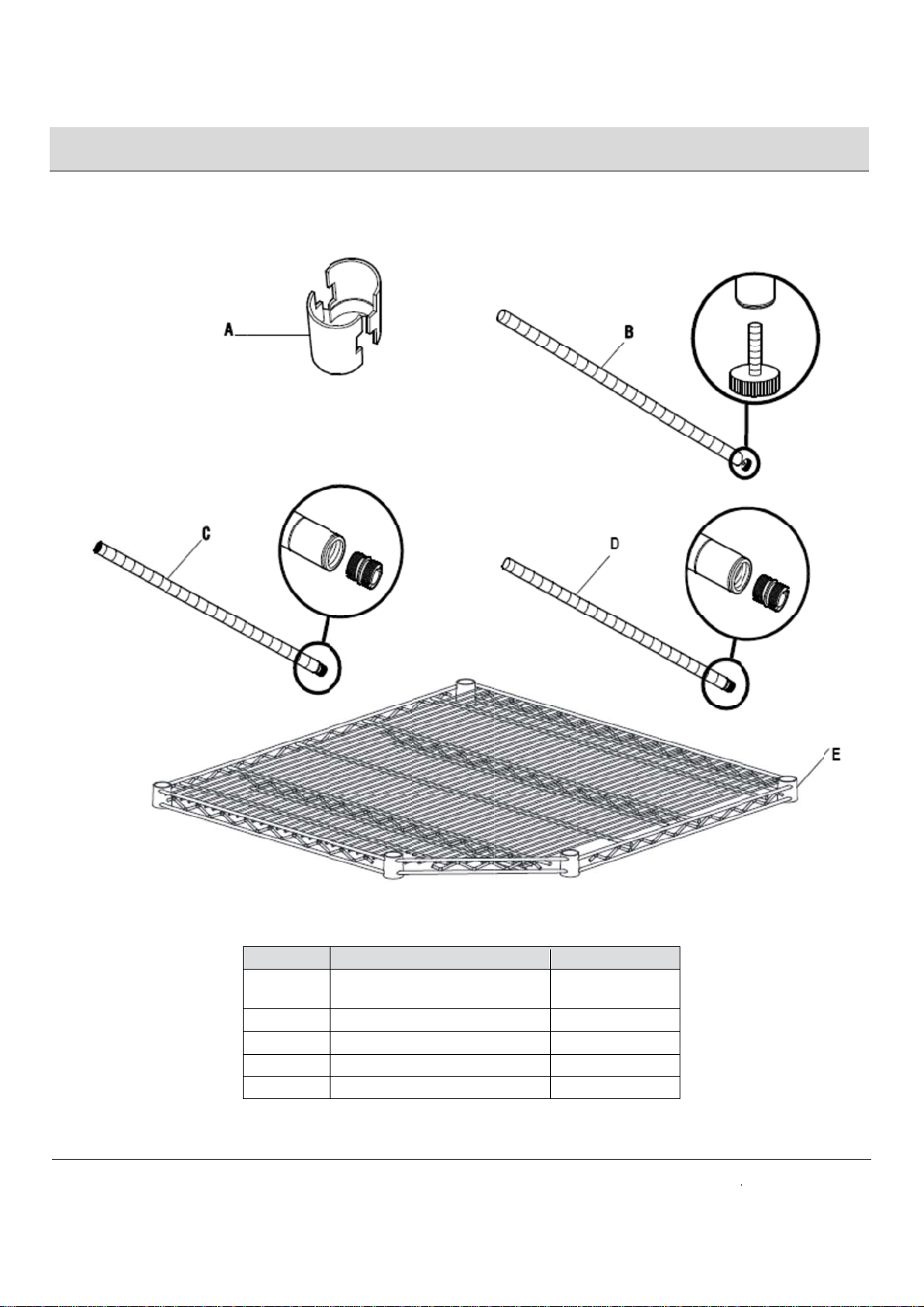 A

B

C

D

E