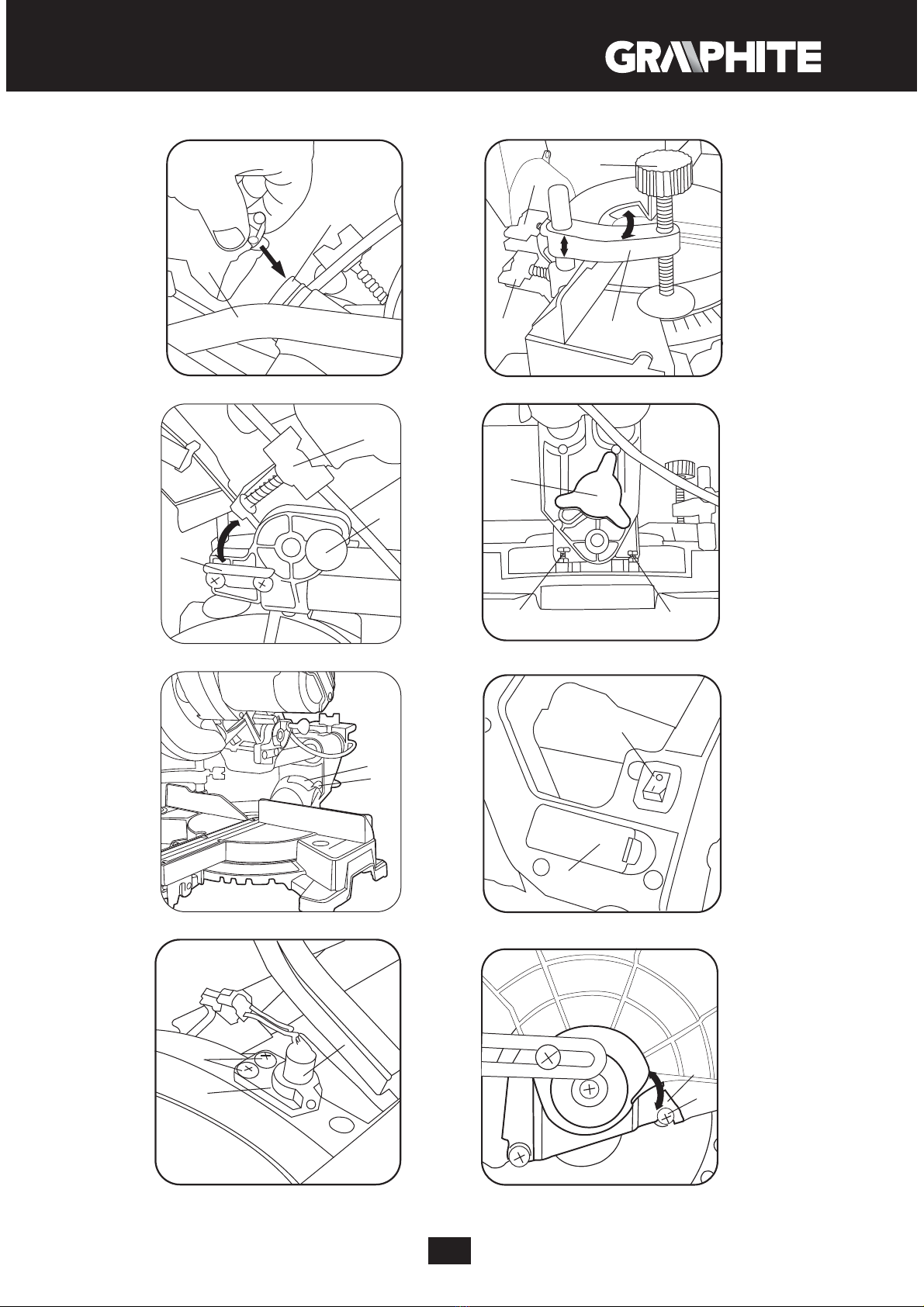 GRAPHITE