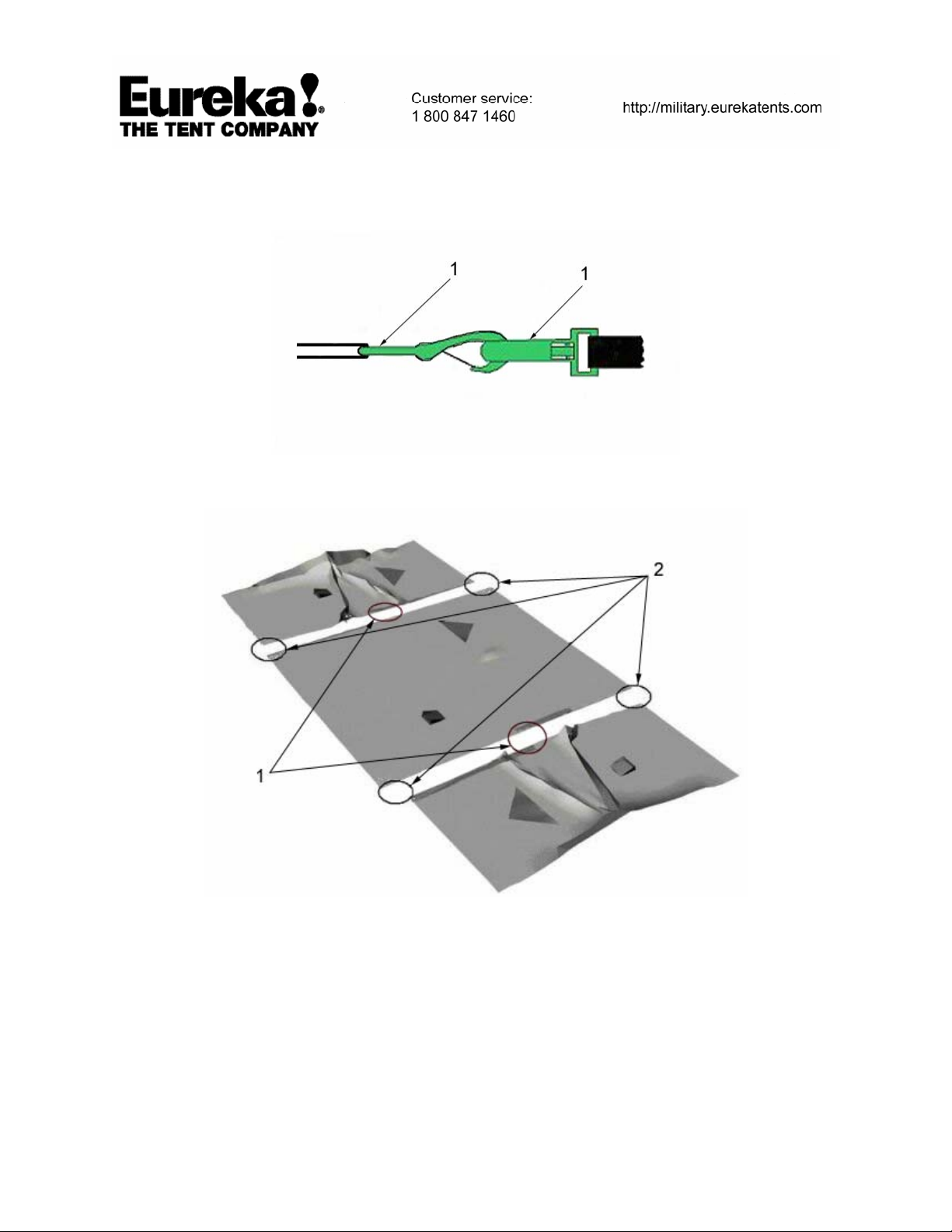 Eureka!® THE TENT COMPANY

Customer service:
1 800 847 1460

http://military.eurekatents.com

1
1

2

1