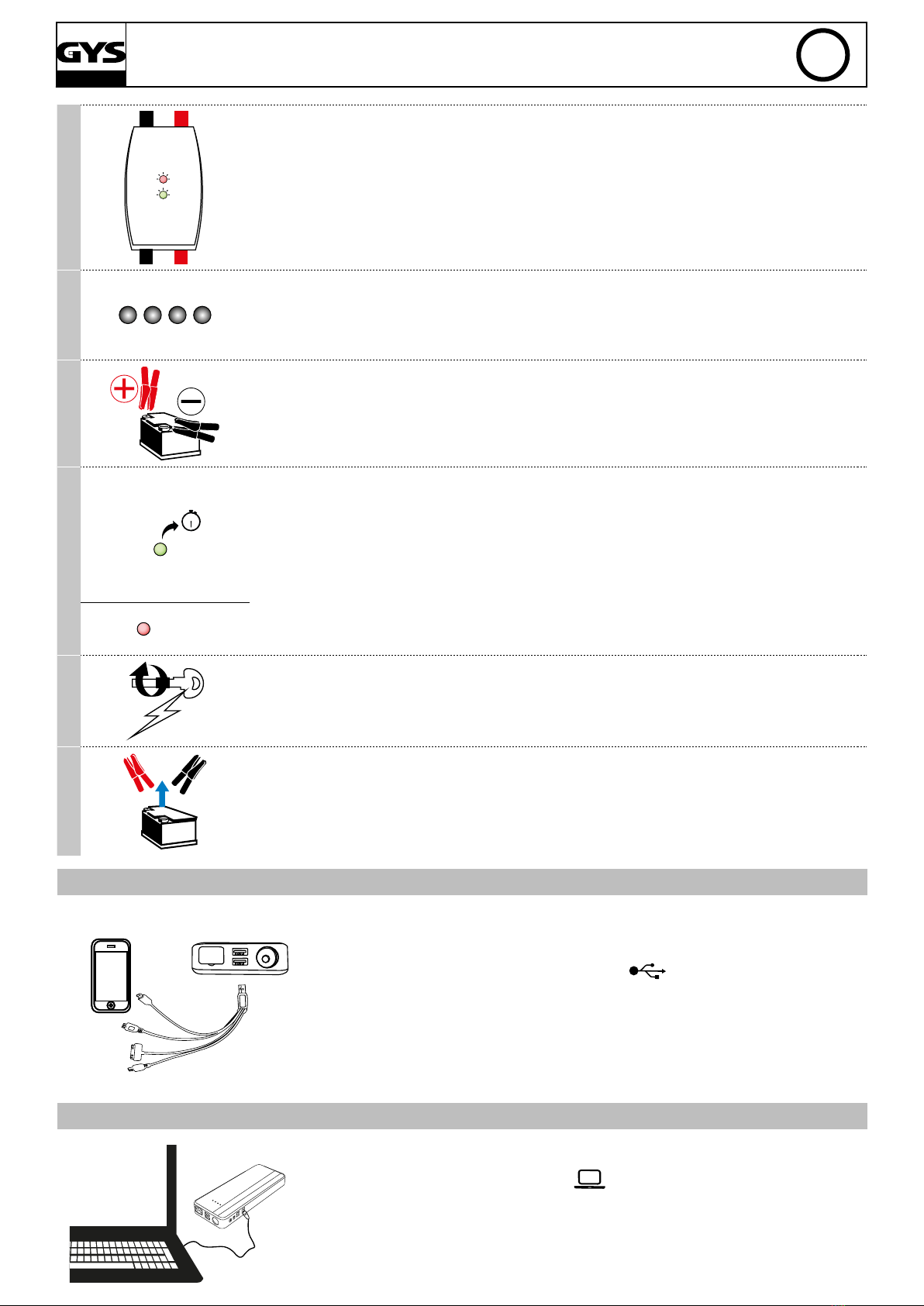 GYS