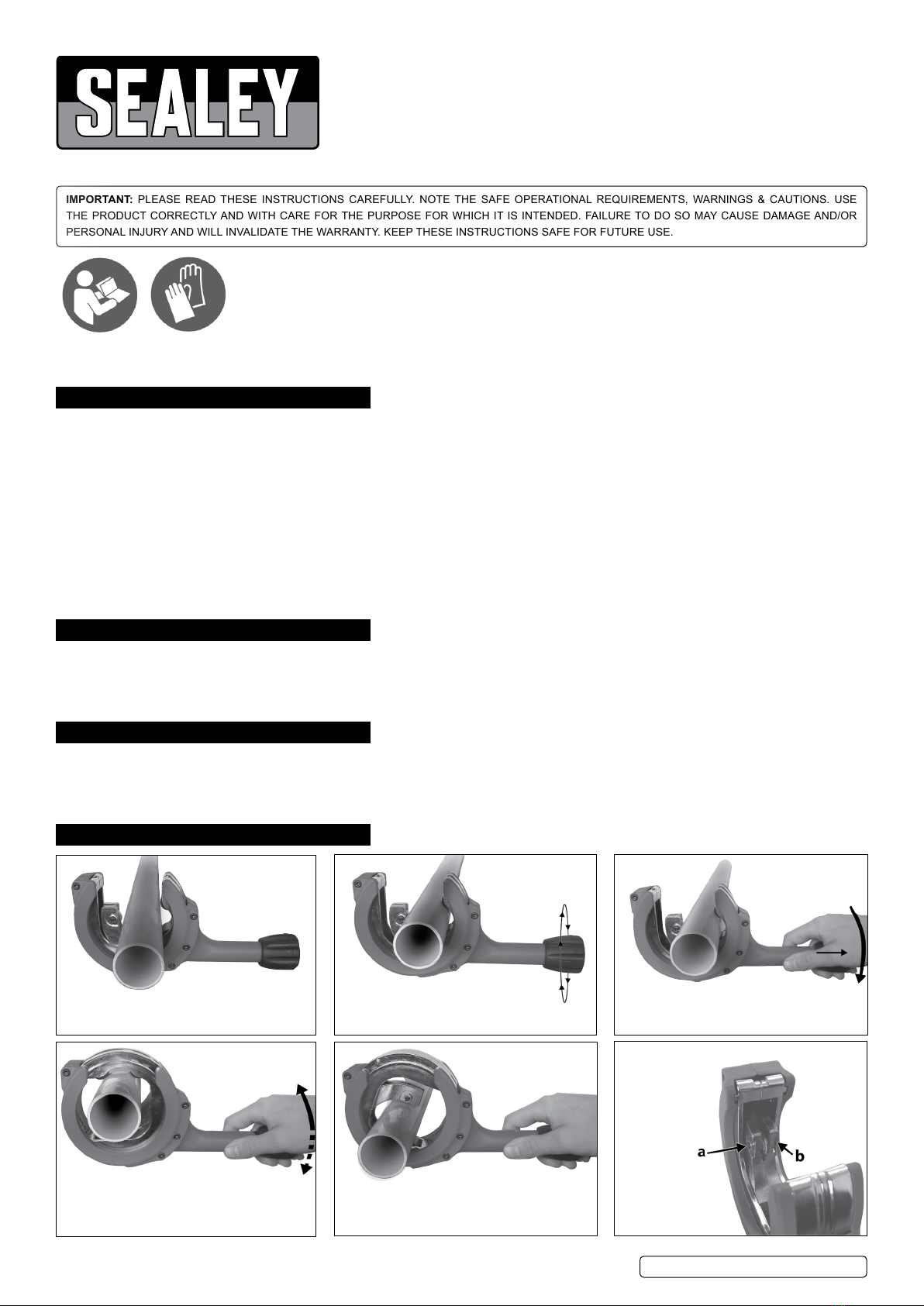 SEALEY

IMPORTANT: PLEASE READ THESE INSTRUCTIONS CAREFULLY. NOTE THE SAFE OPERATIONAL REQUIREMENTS, WARNINGS & CAUTIONS. USE THE PRODUCT CORRECTLY AND WITH CARE FOR THE PURPOSE FOR WHICH IT IS INTENDED. FAILURE TO DO SO MAY CAUSE DAMAGE AND/OR PERSONAL INJURY AND WILL INVALIDATE THE WARRANTY. KEEP THESE INSTRUCTIONS SAFE FOR FUTURE USE.

a

b