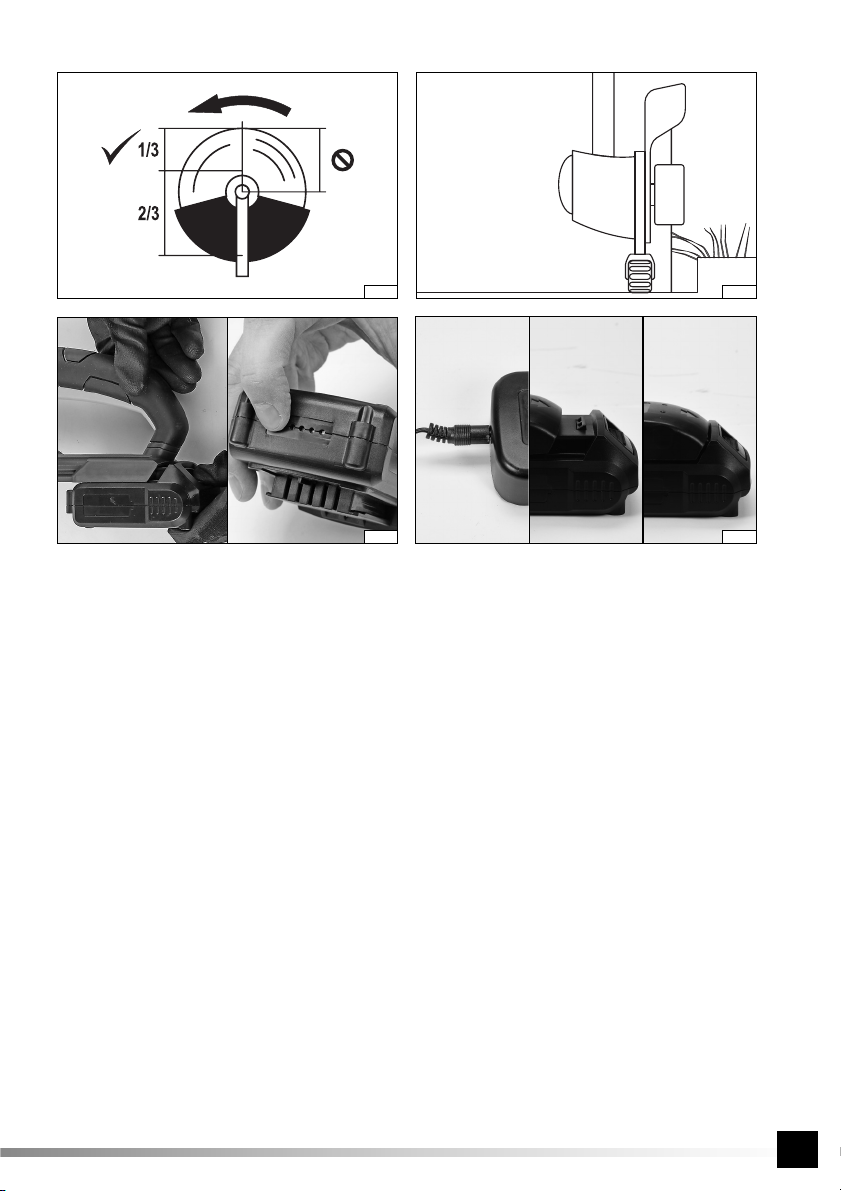 1/3

2/3