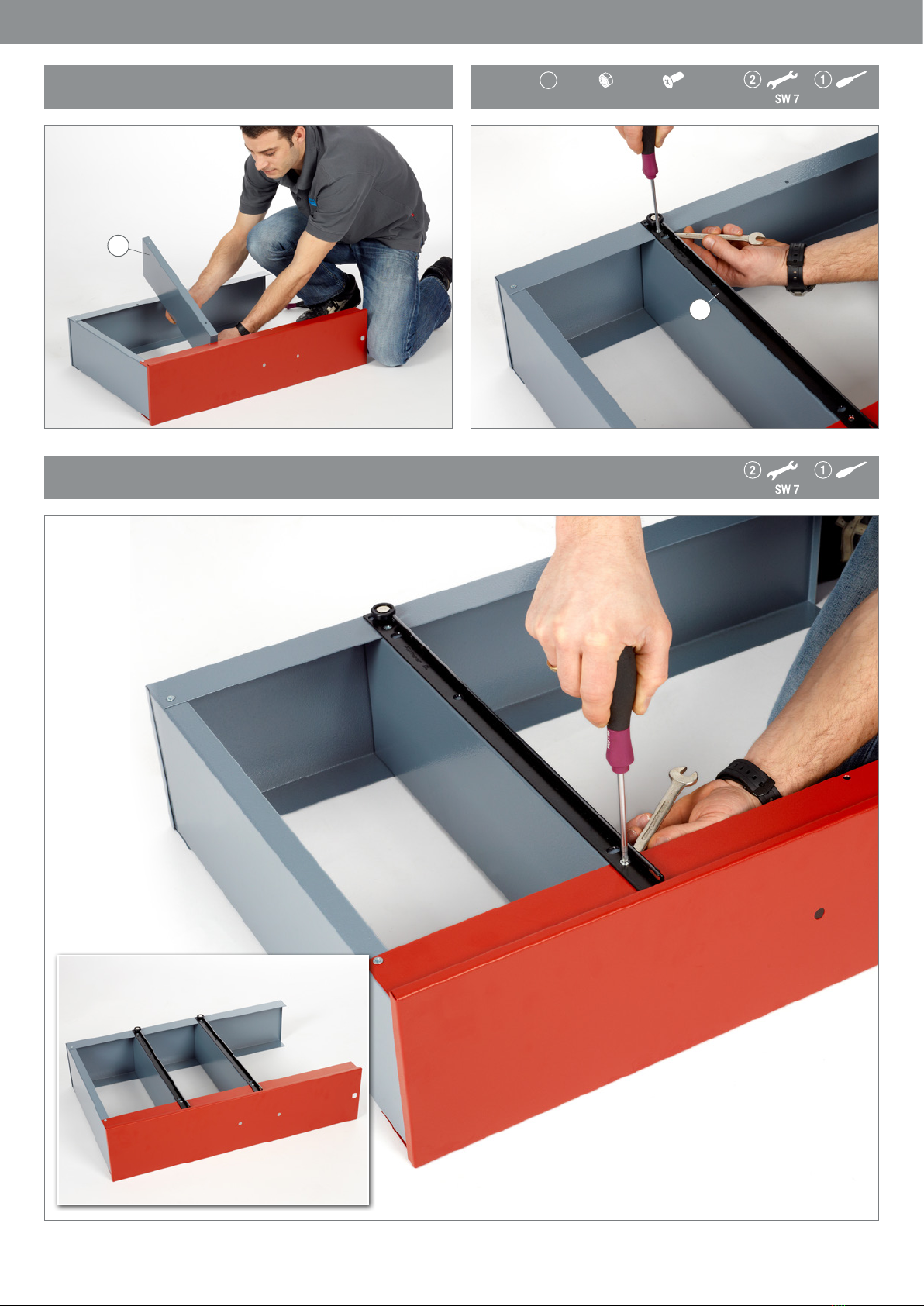 ② SW 7 ①

② SW 7 ①