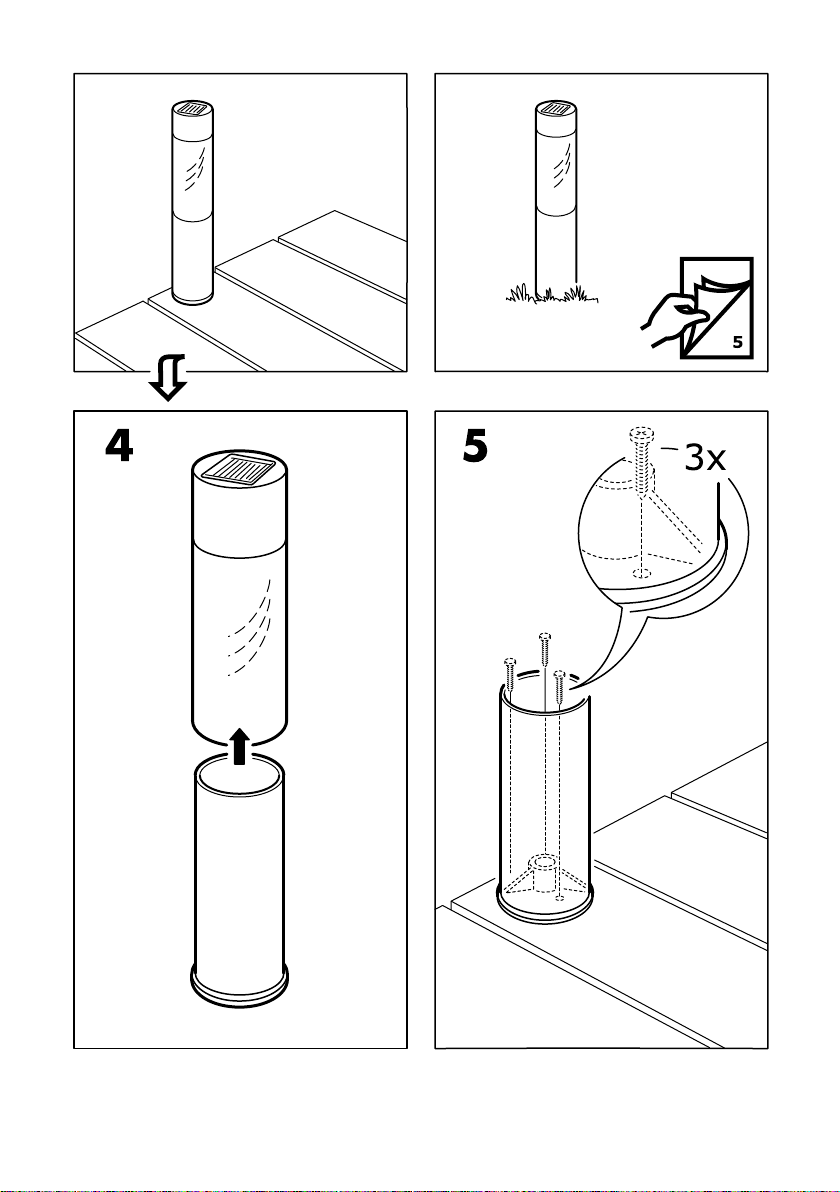 5

4

5

3x