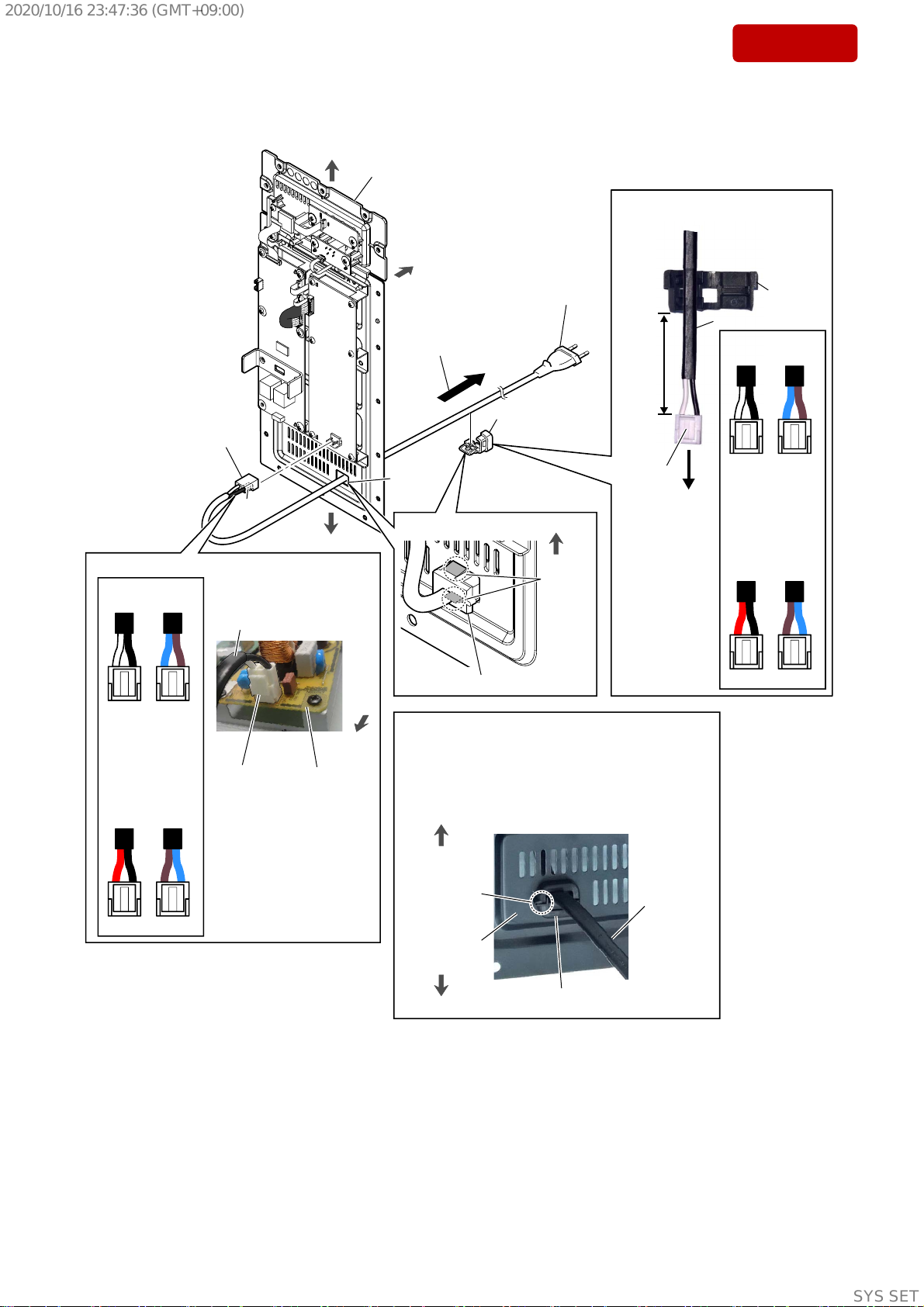 2020/10/16 23:47:36 (GMT+09:00)

SYS SET