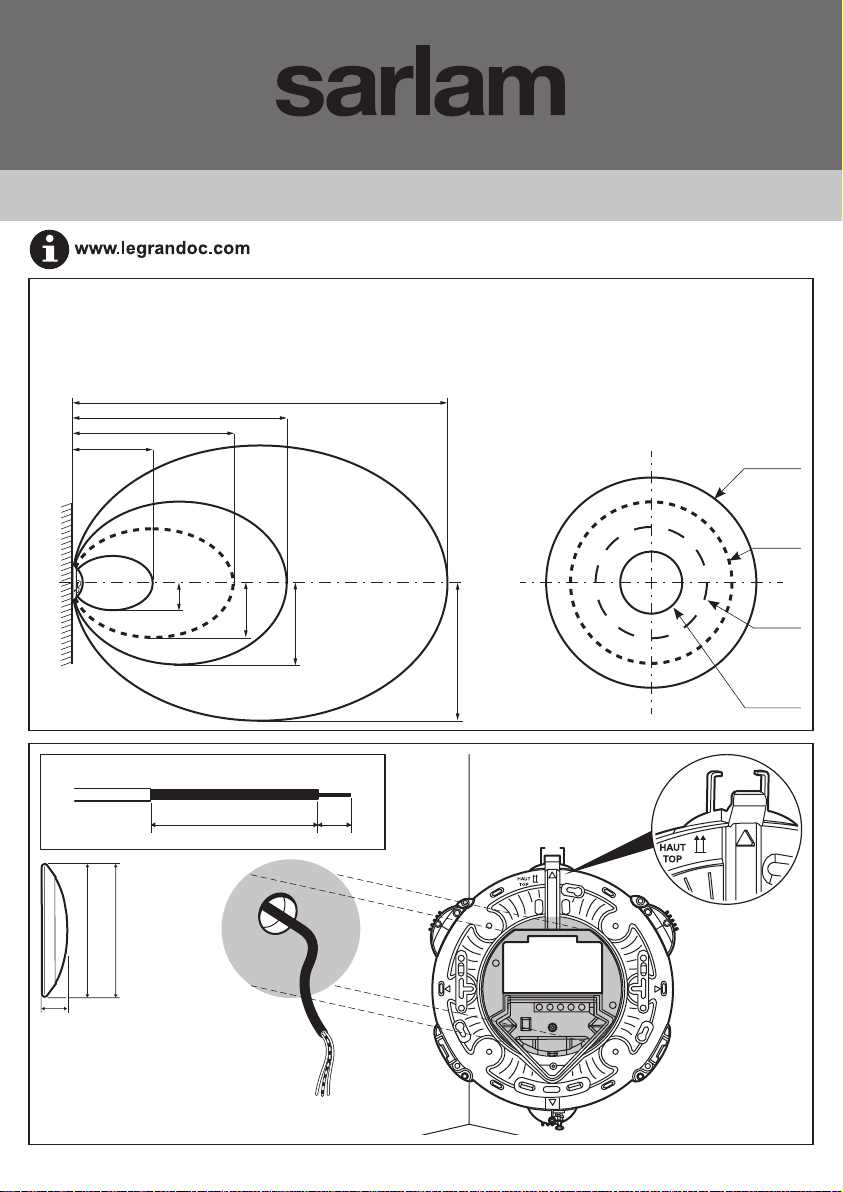 sarlam

www.legrandoc.com

HAUT
TOP

HAUT
TOP