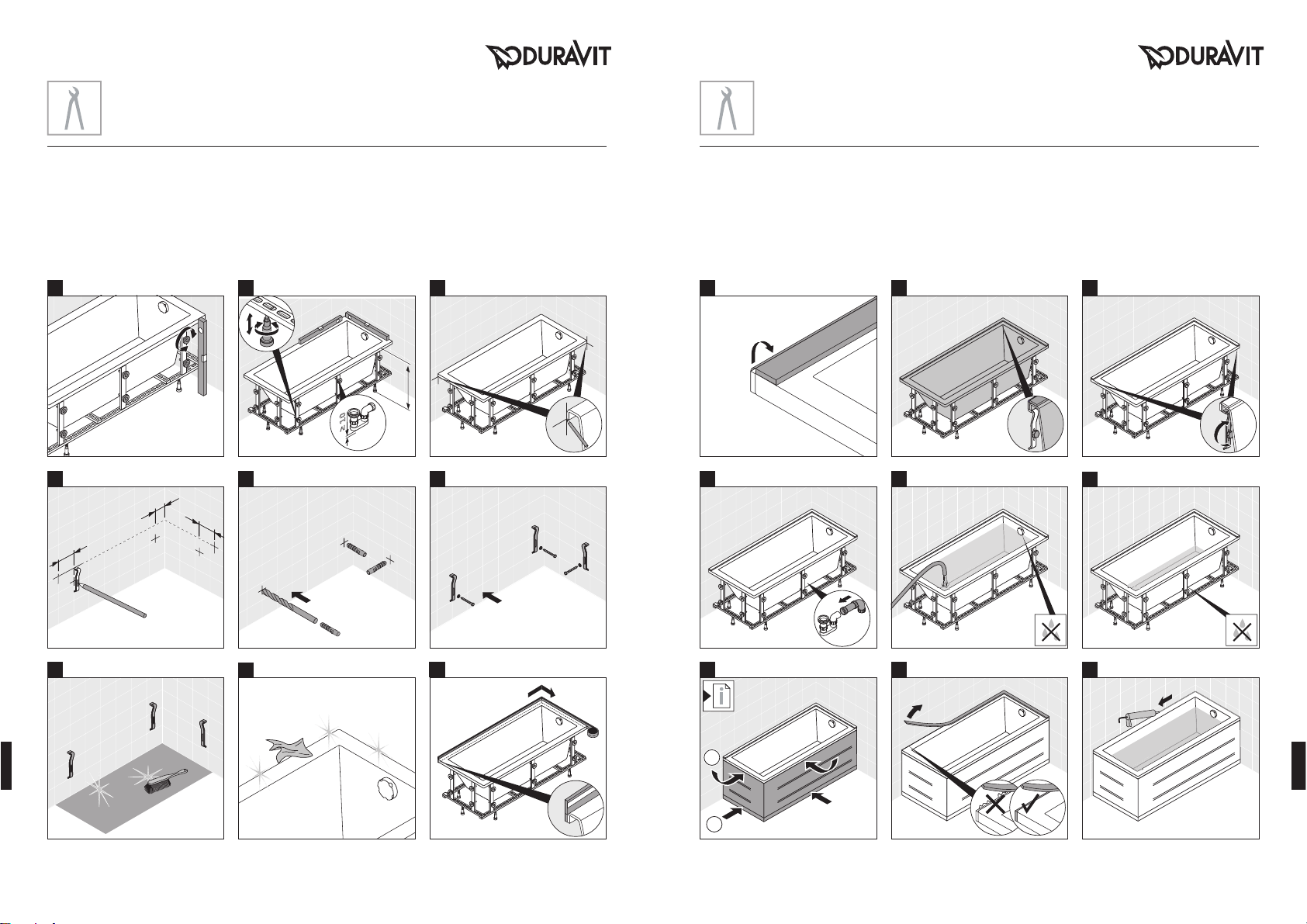 DURAVIT

DURAVIT