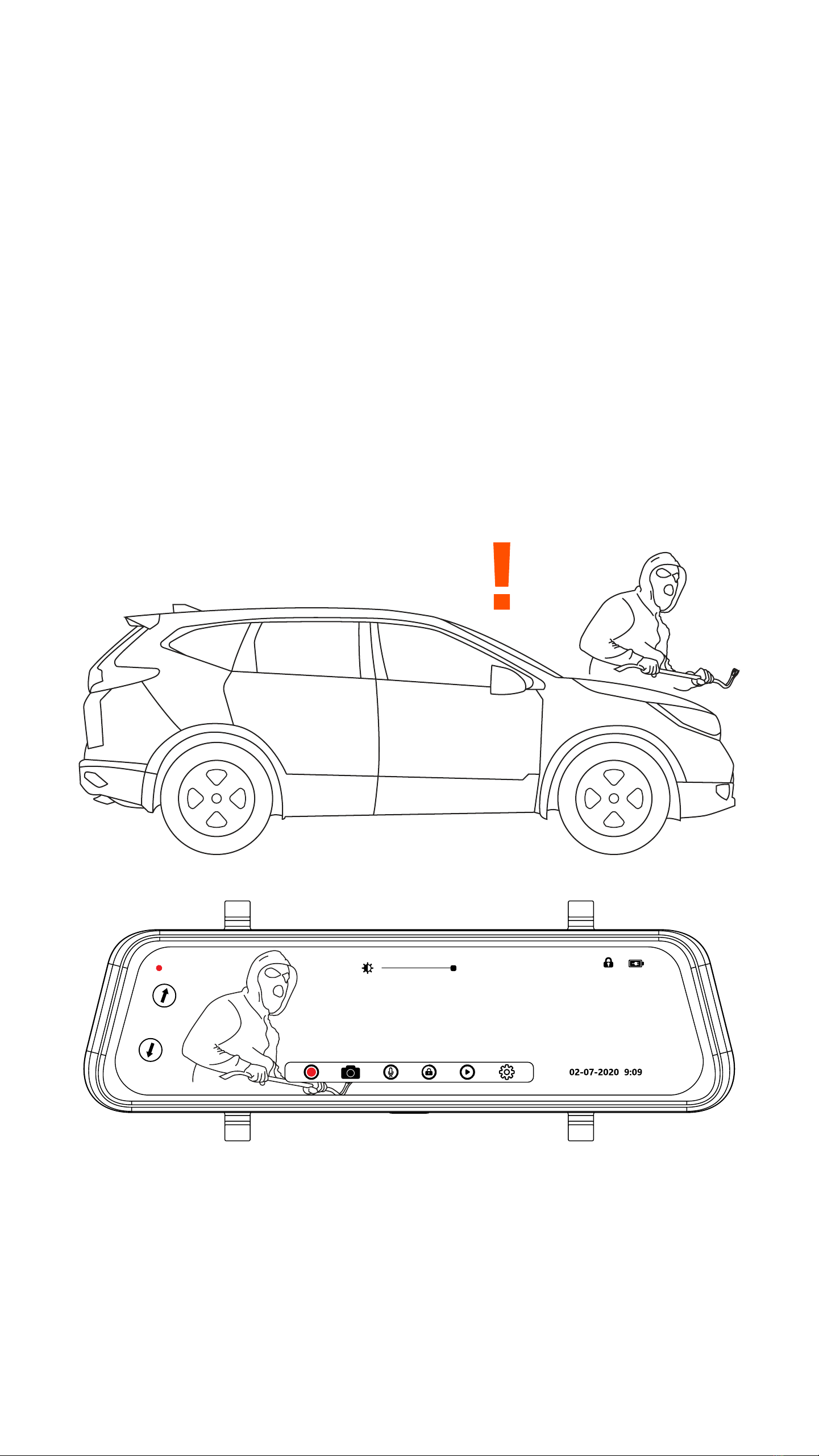 !

02-07-2020 9:09