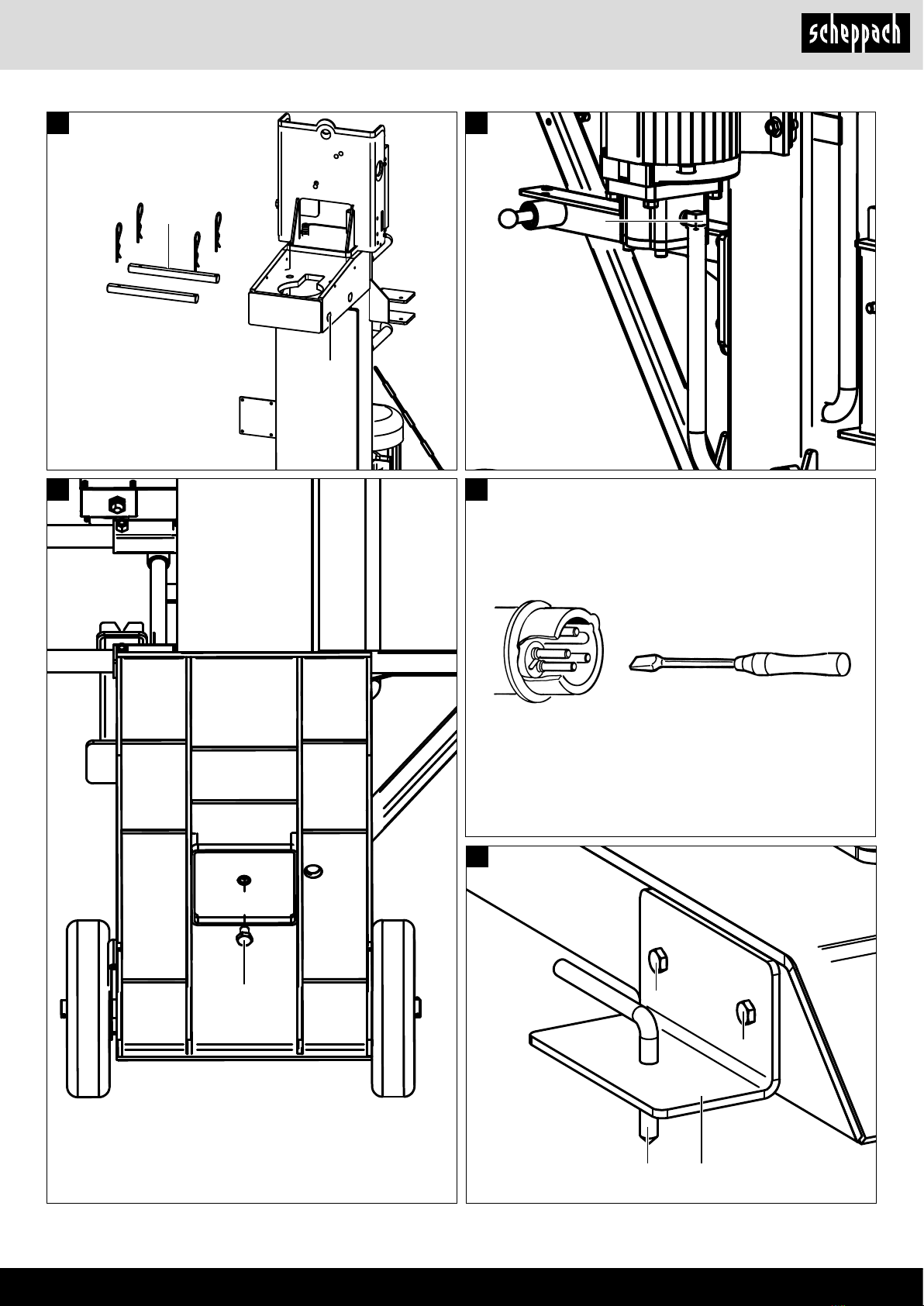 scheppach