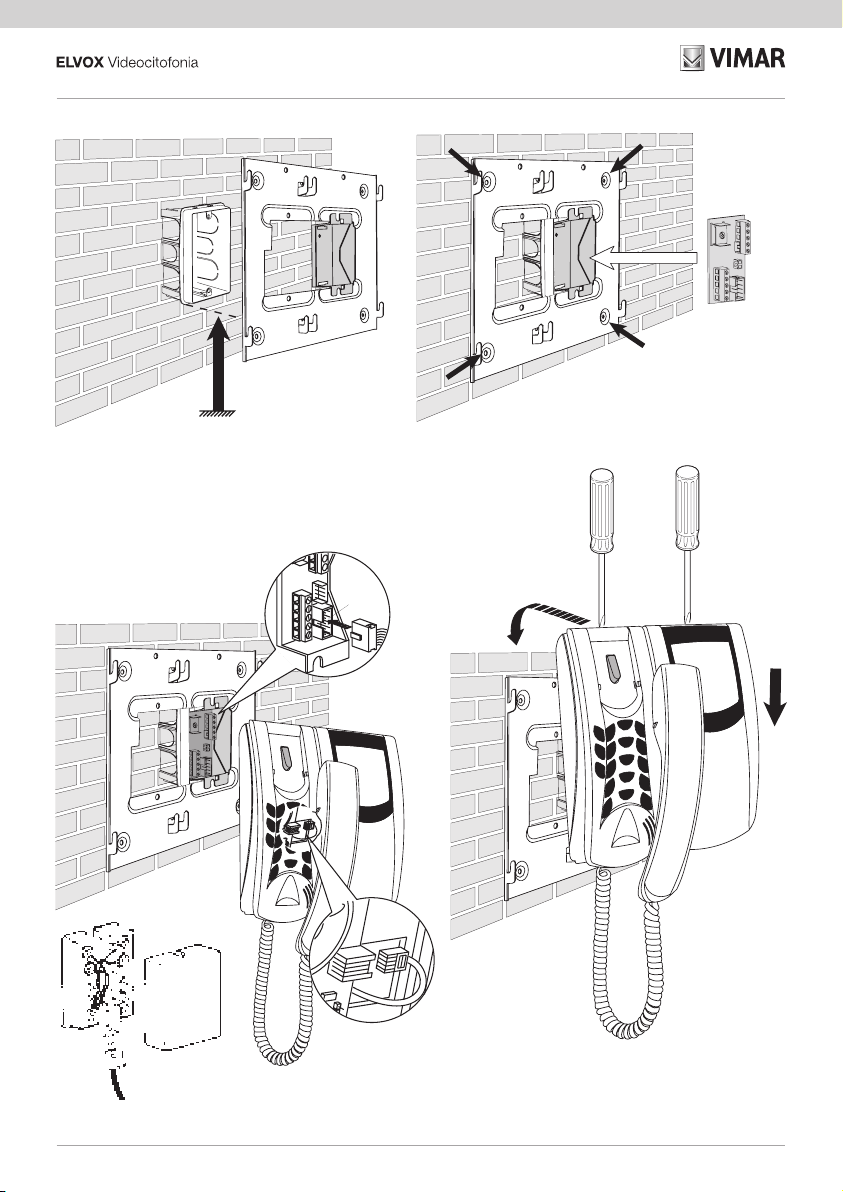 ELVOX Videocitofonia

VIMAR