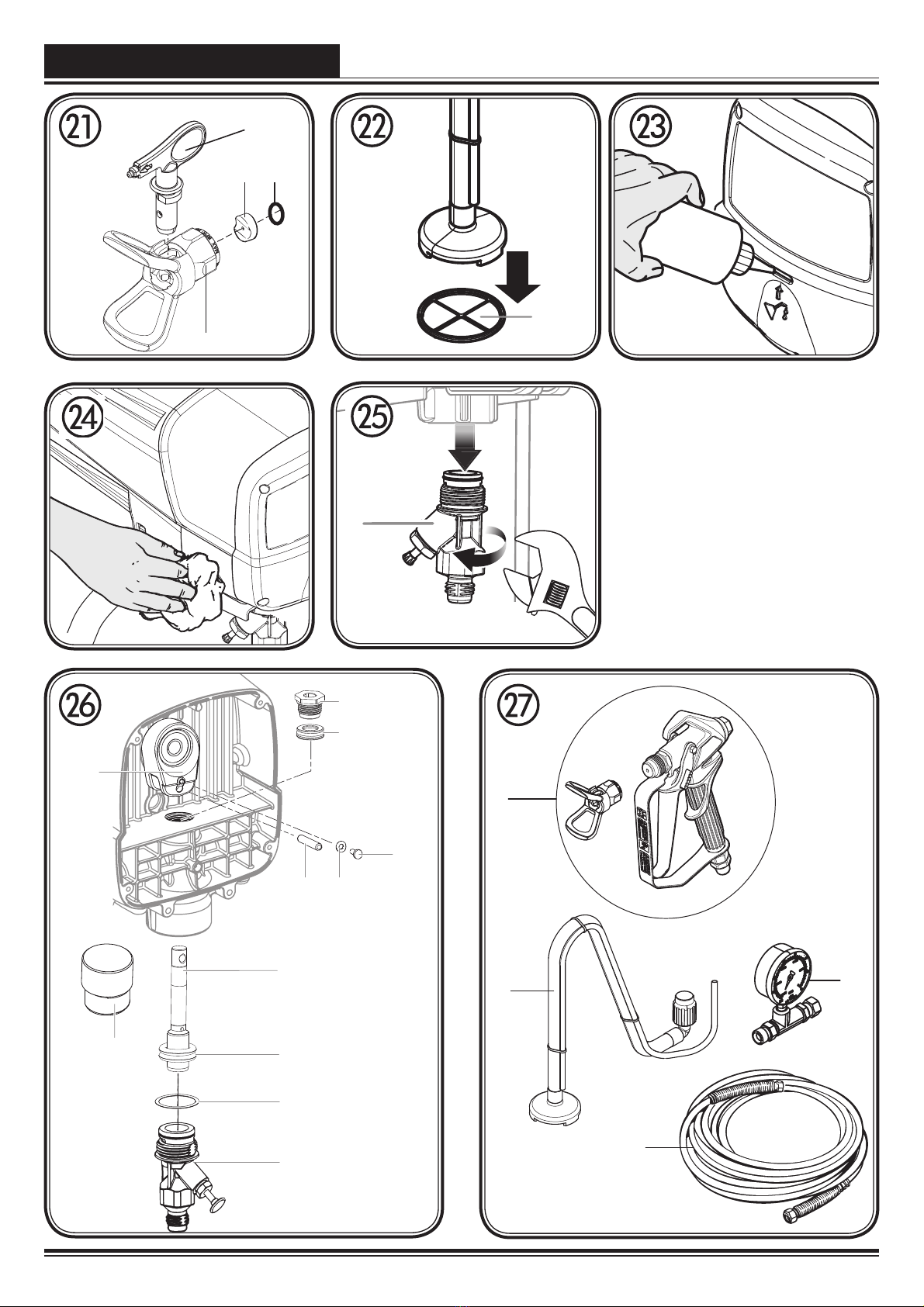 21

22

23

24

25

26

27