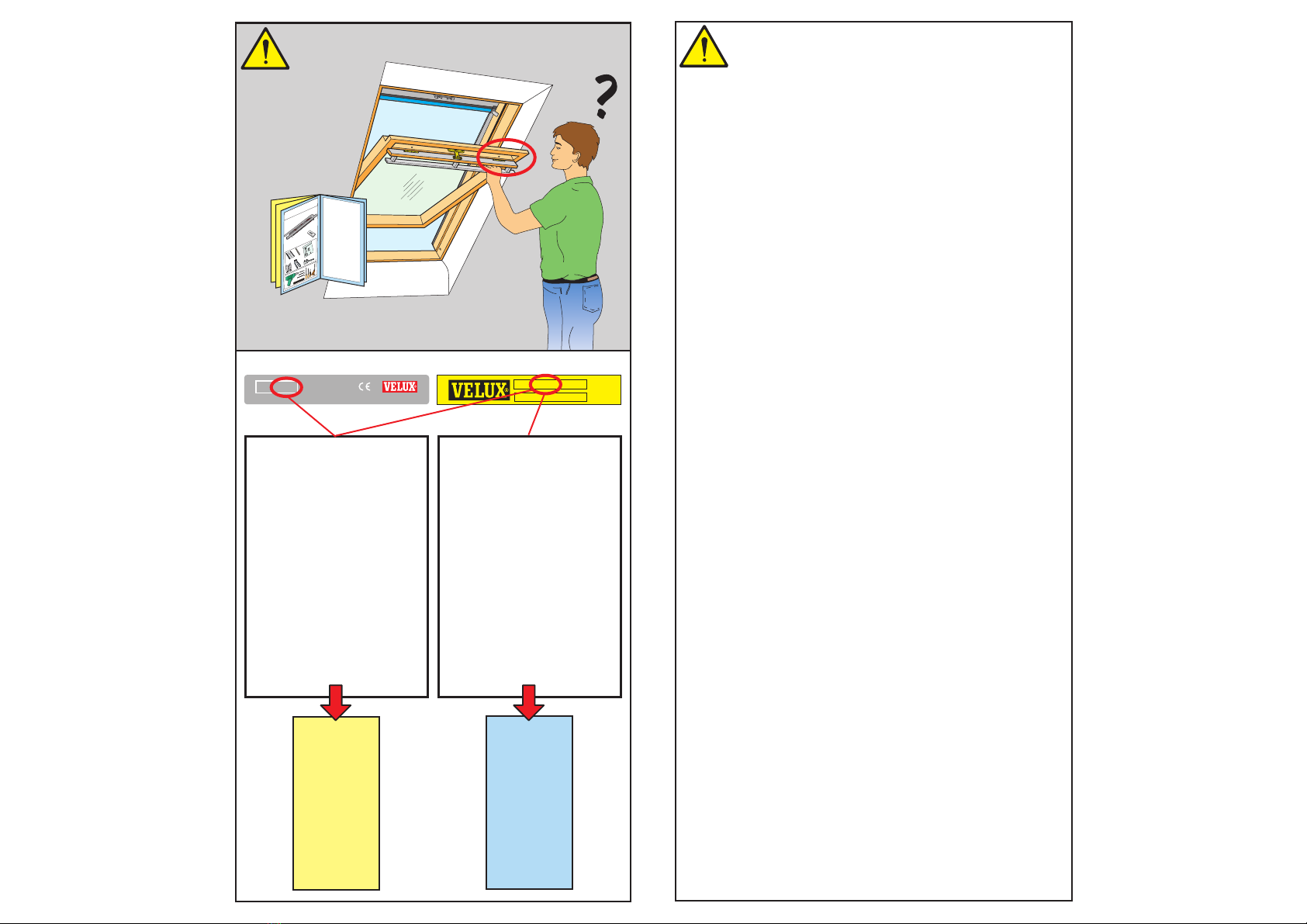 ?

CE VELUX

VELUX