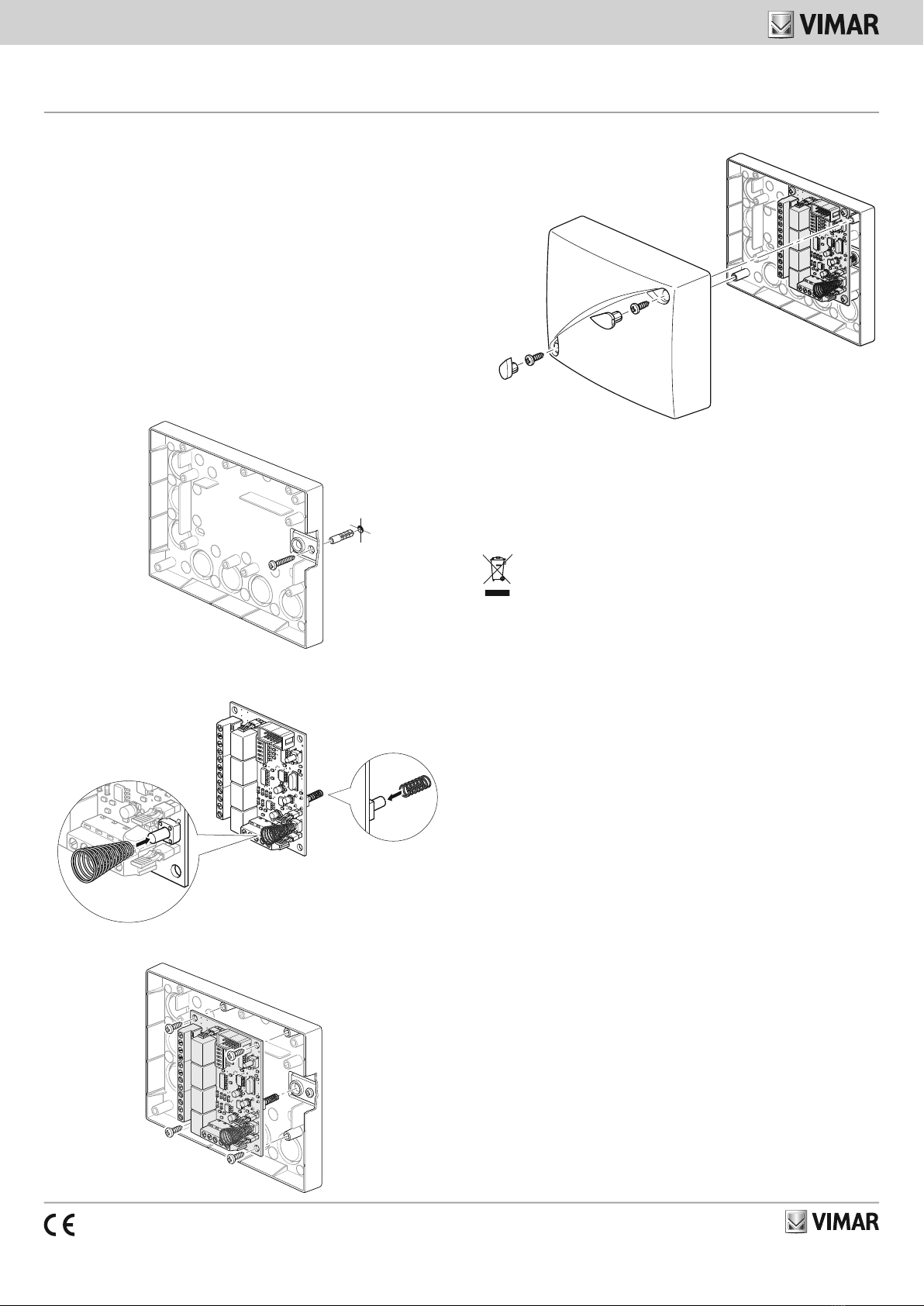 VIMAR

CE

VIMAR