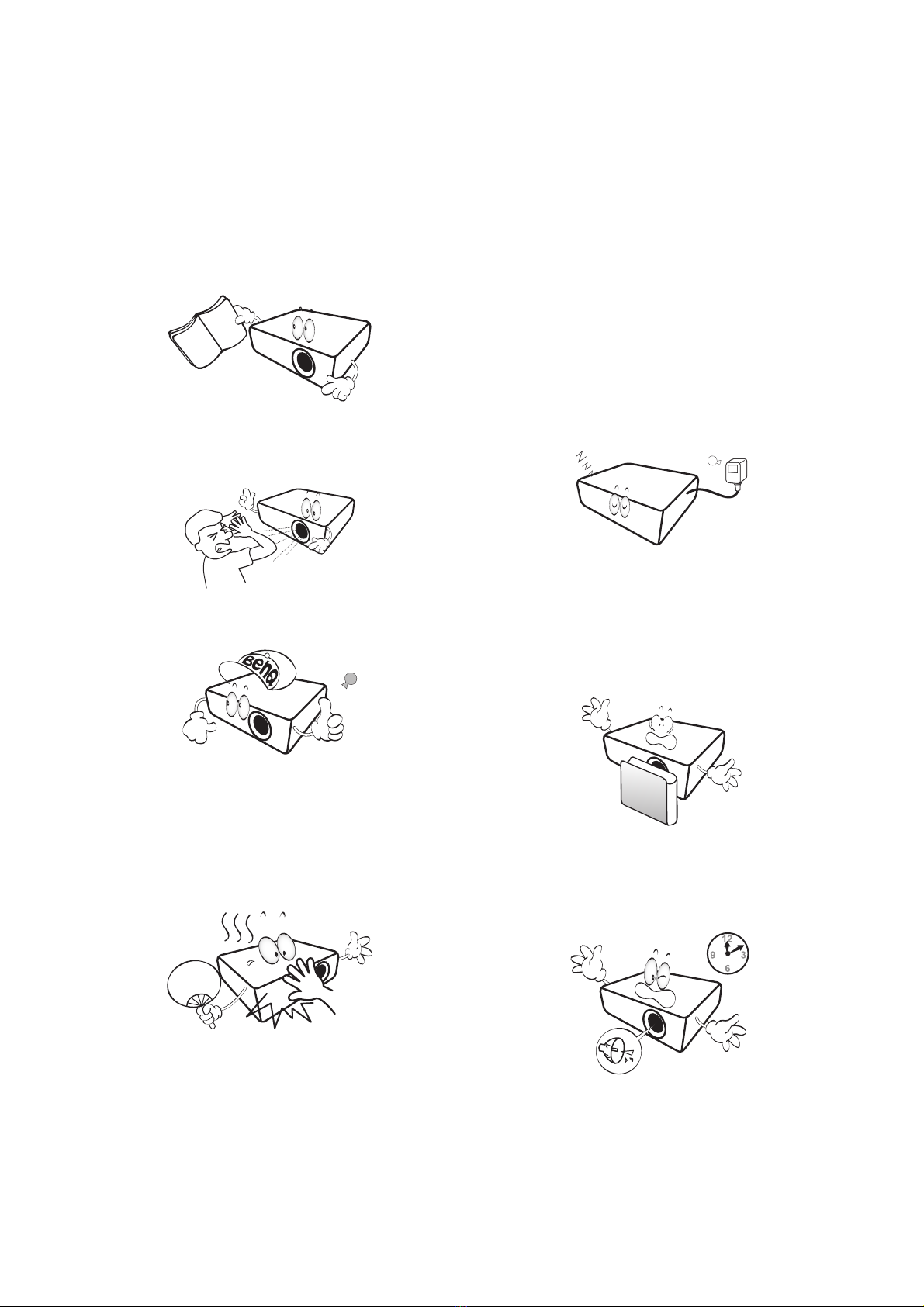 BenQ

12
9
3
6