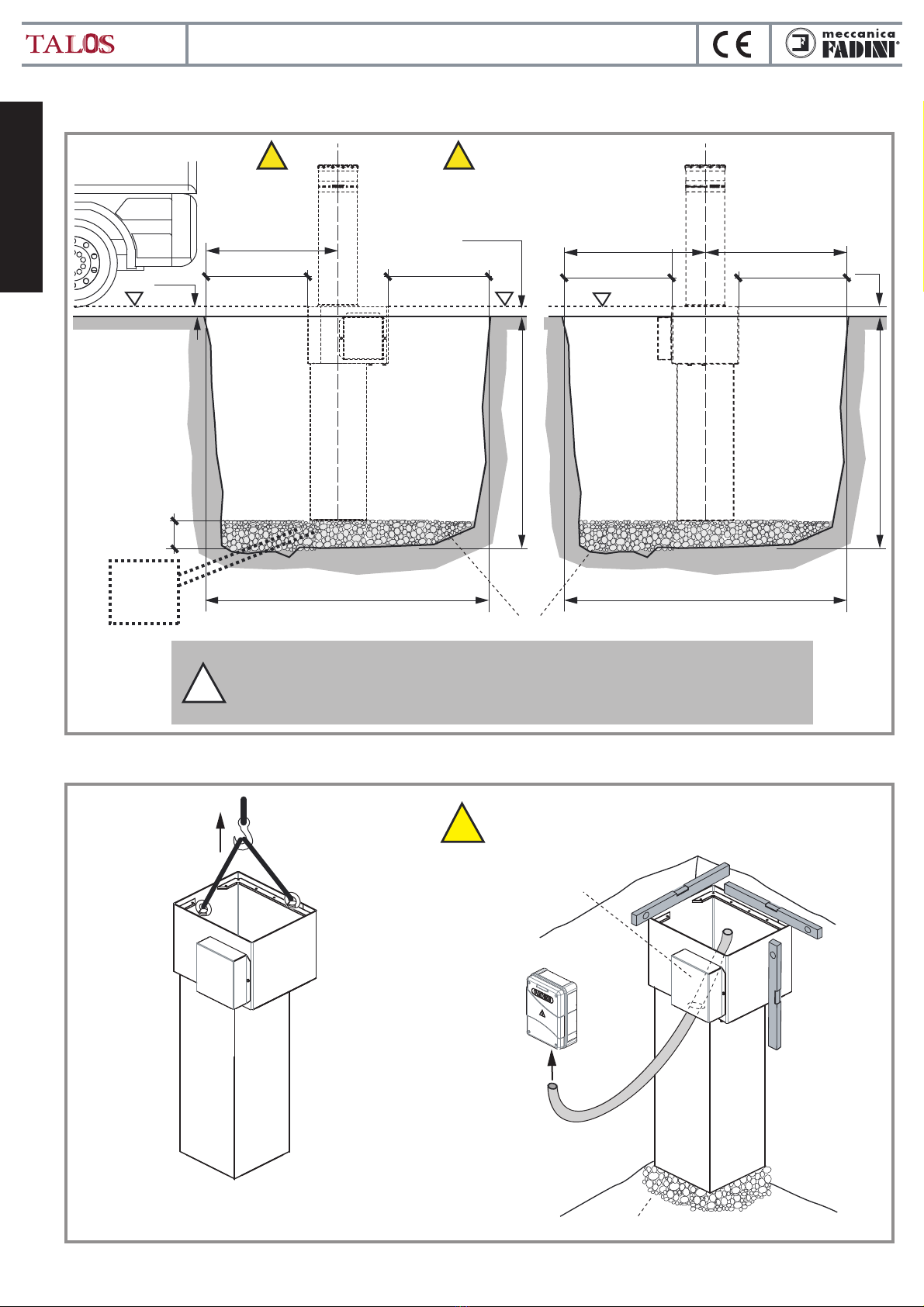 TALOS

CE

meccanica FADINI