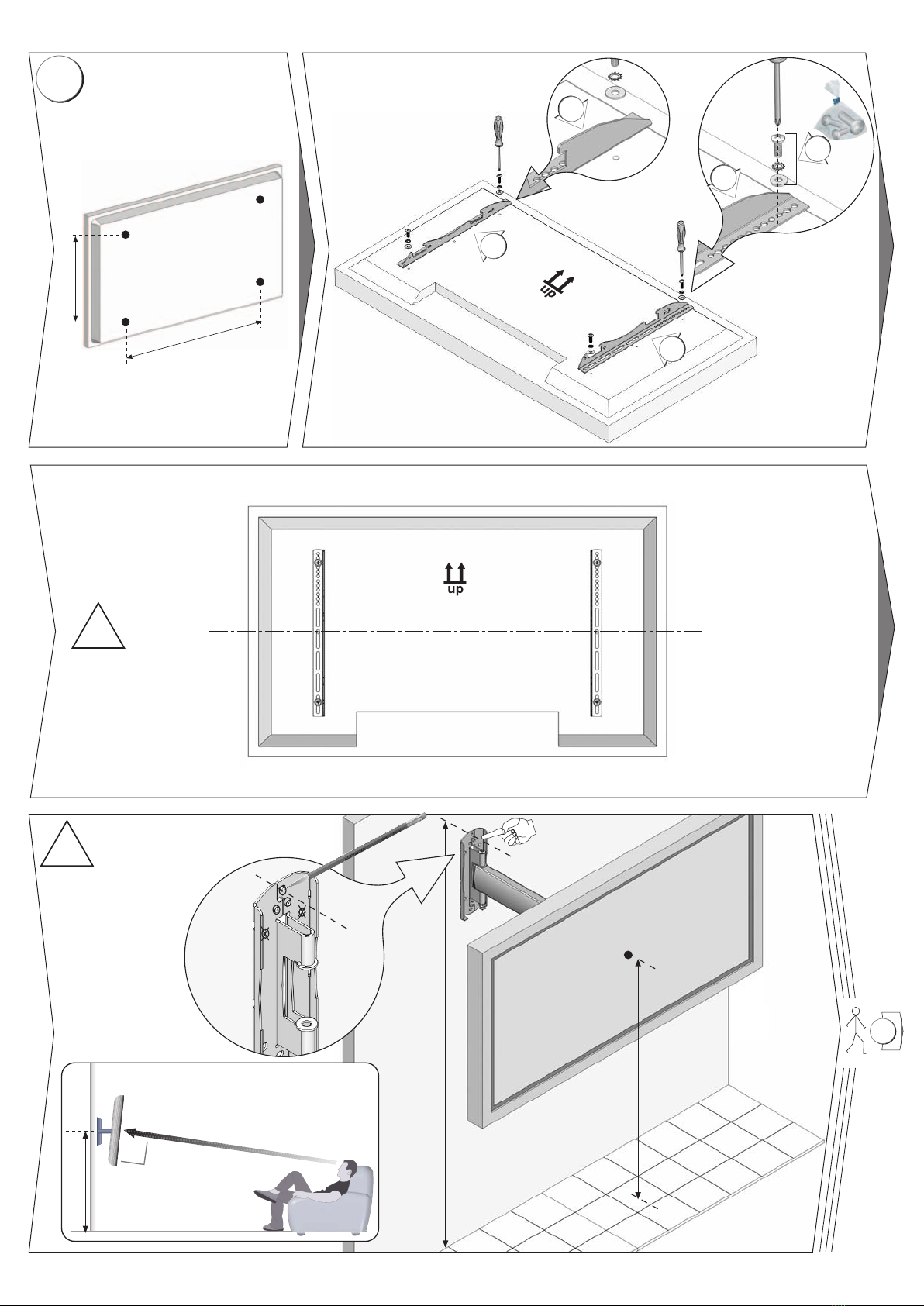 up

up