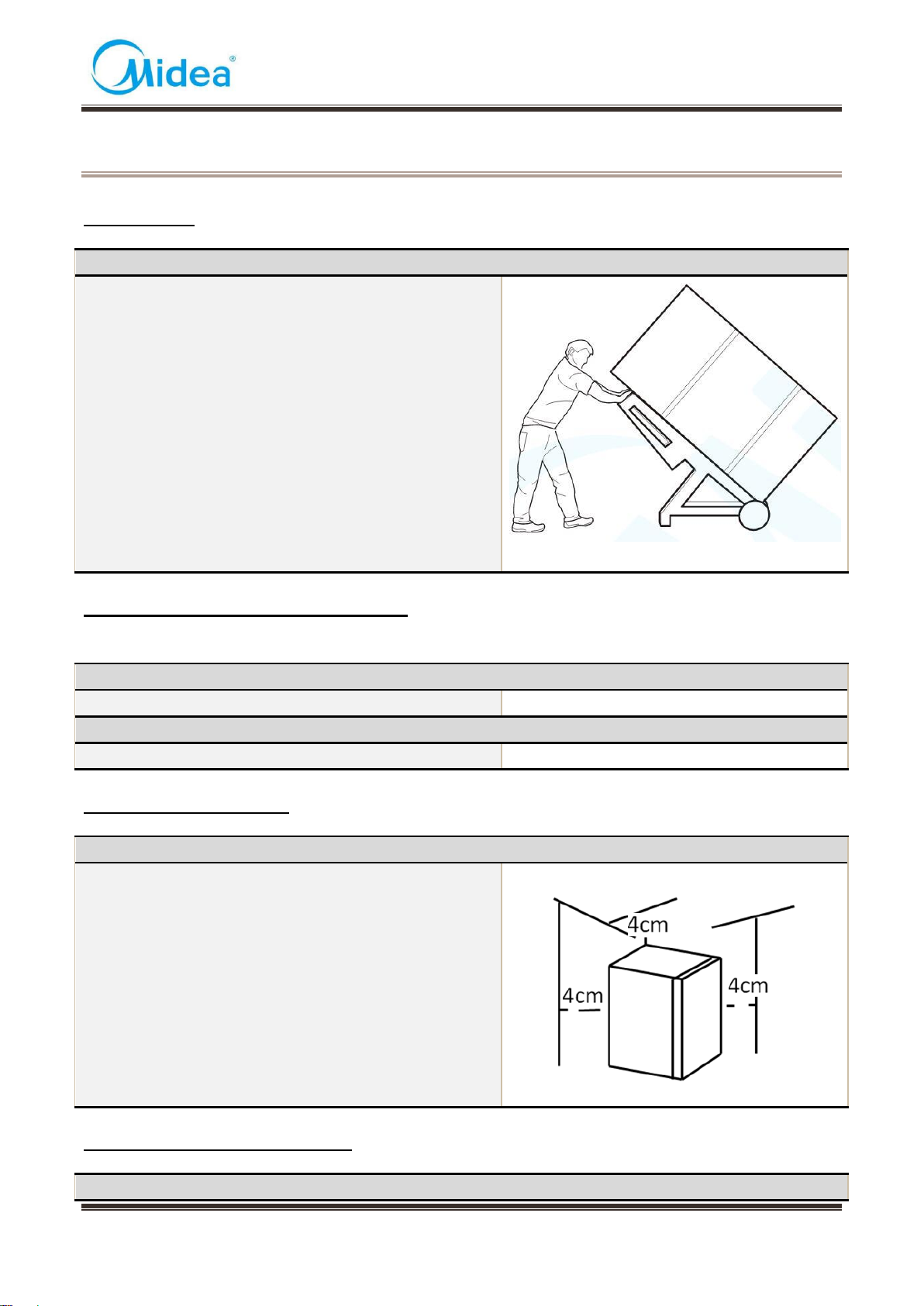 Midea®

4cm

4cm

4cm