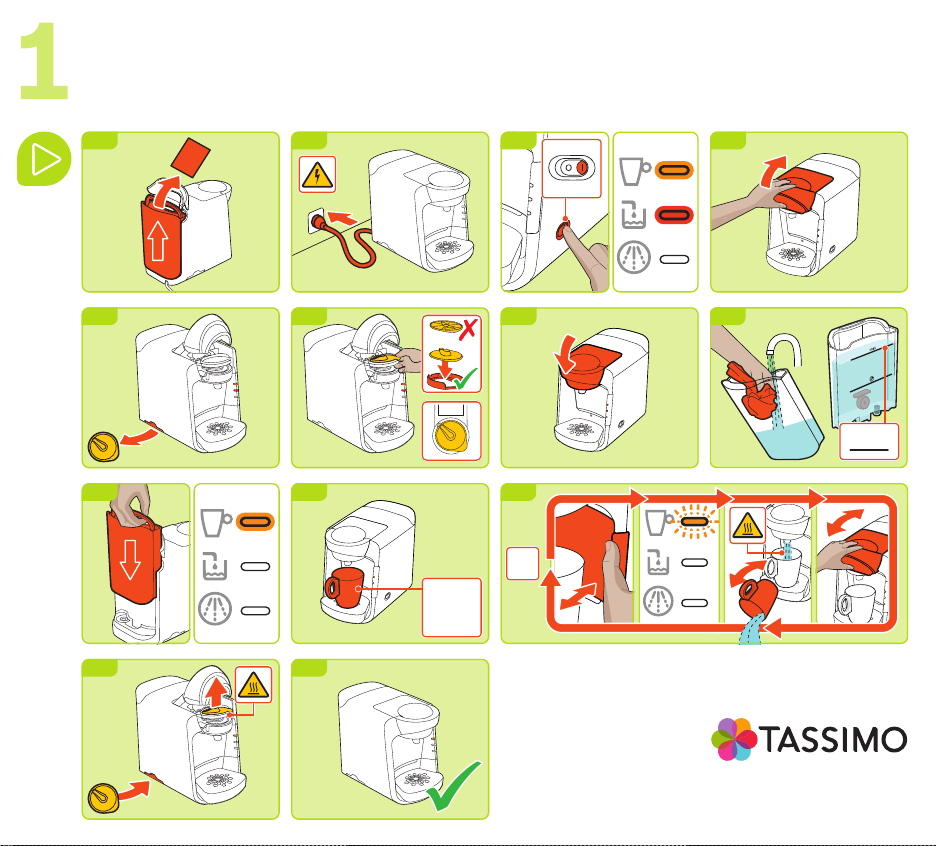 1

TASSIMO