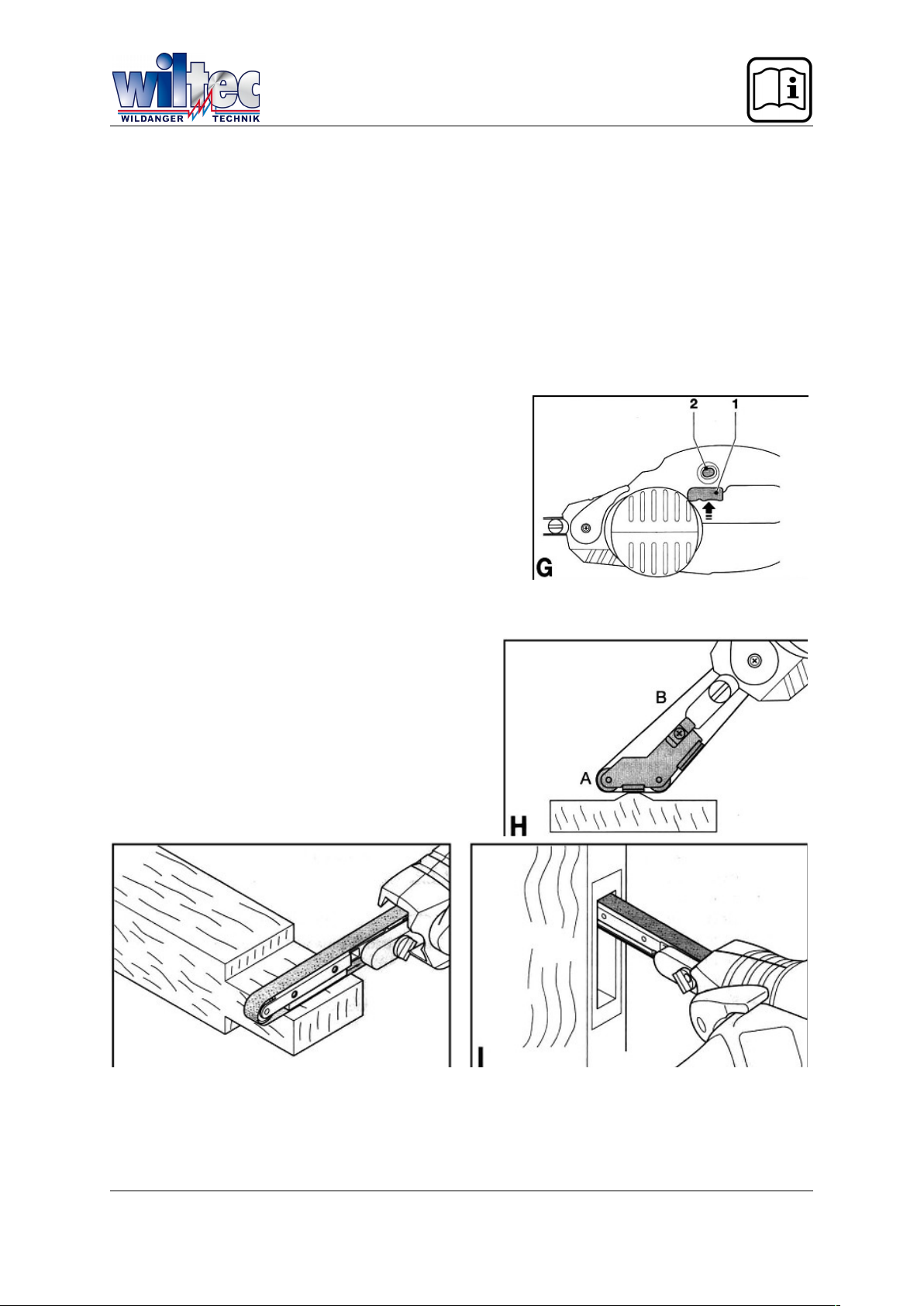 wiltec
WILDANGER TECHNIK

2 1

G

B

A

H

I