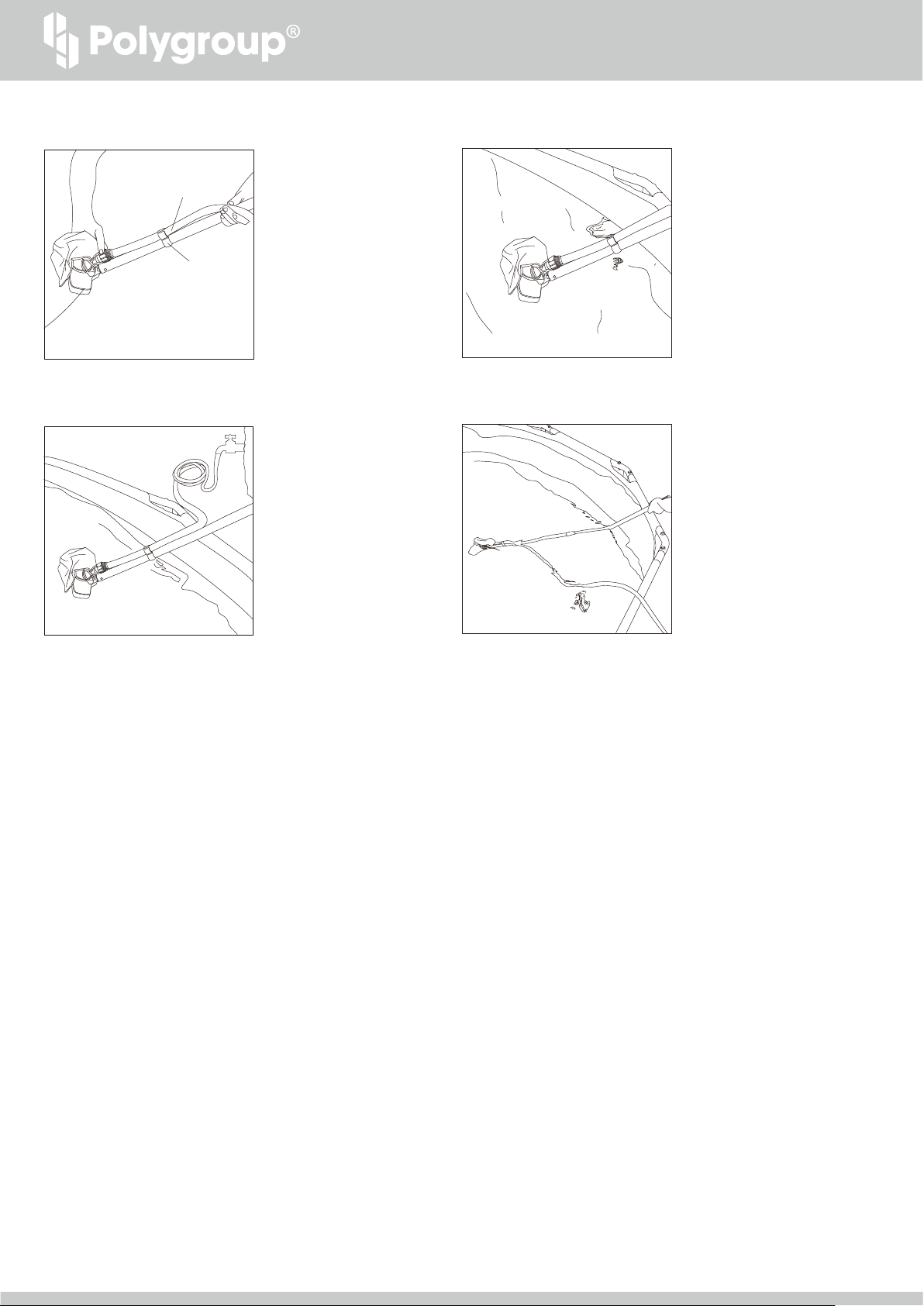 Polygroup®