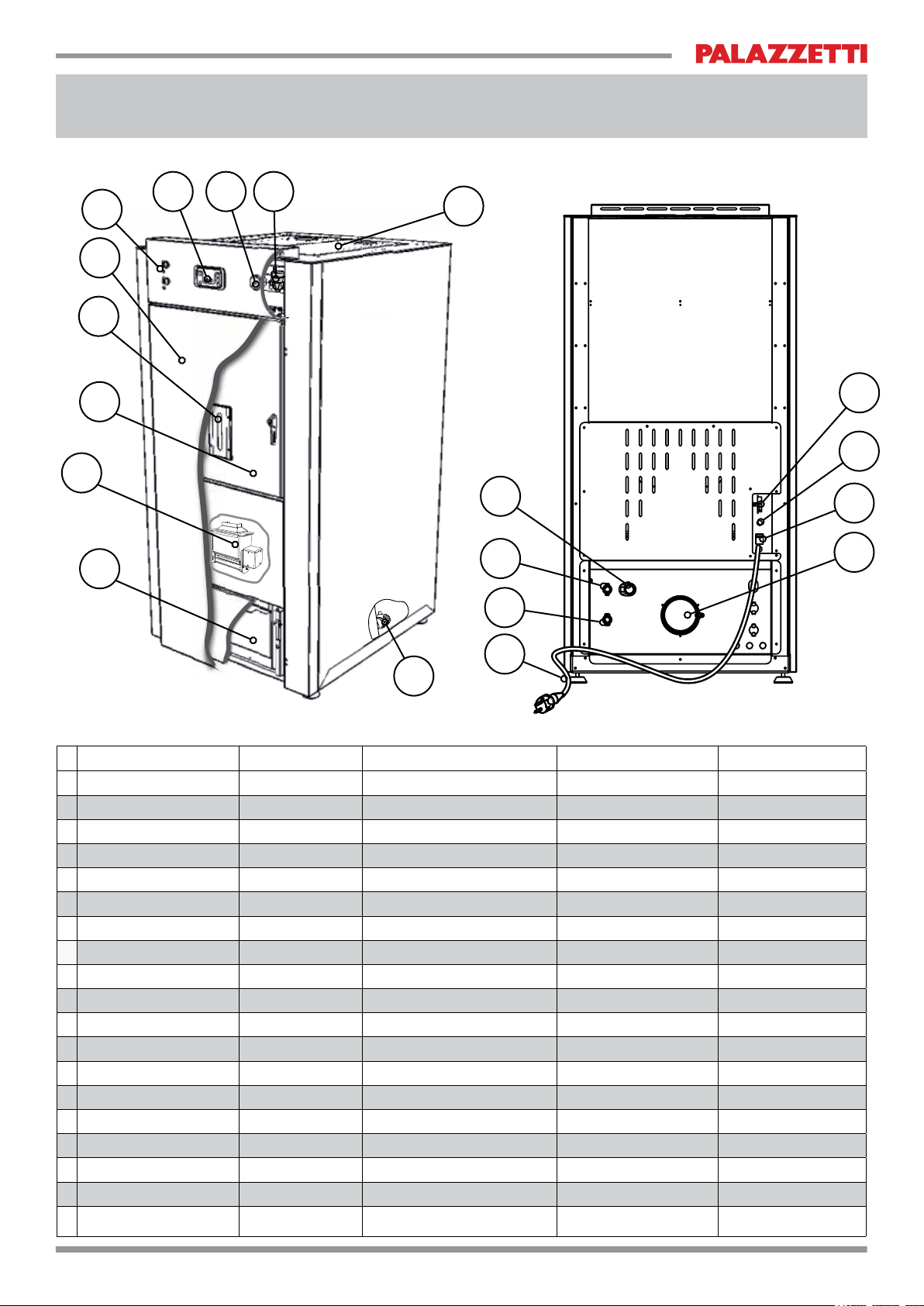 PALAZZETTI