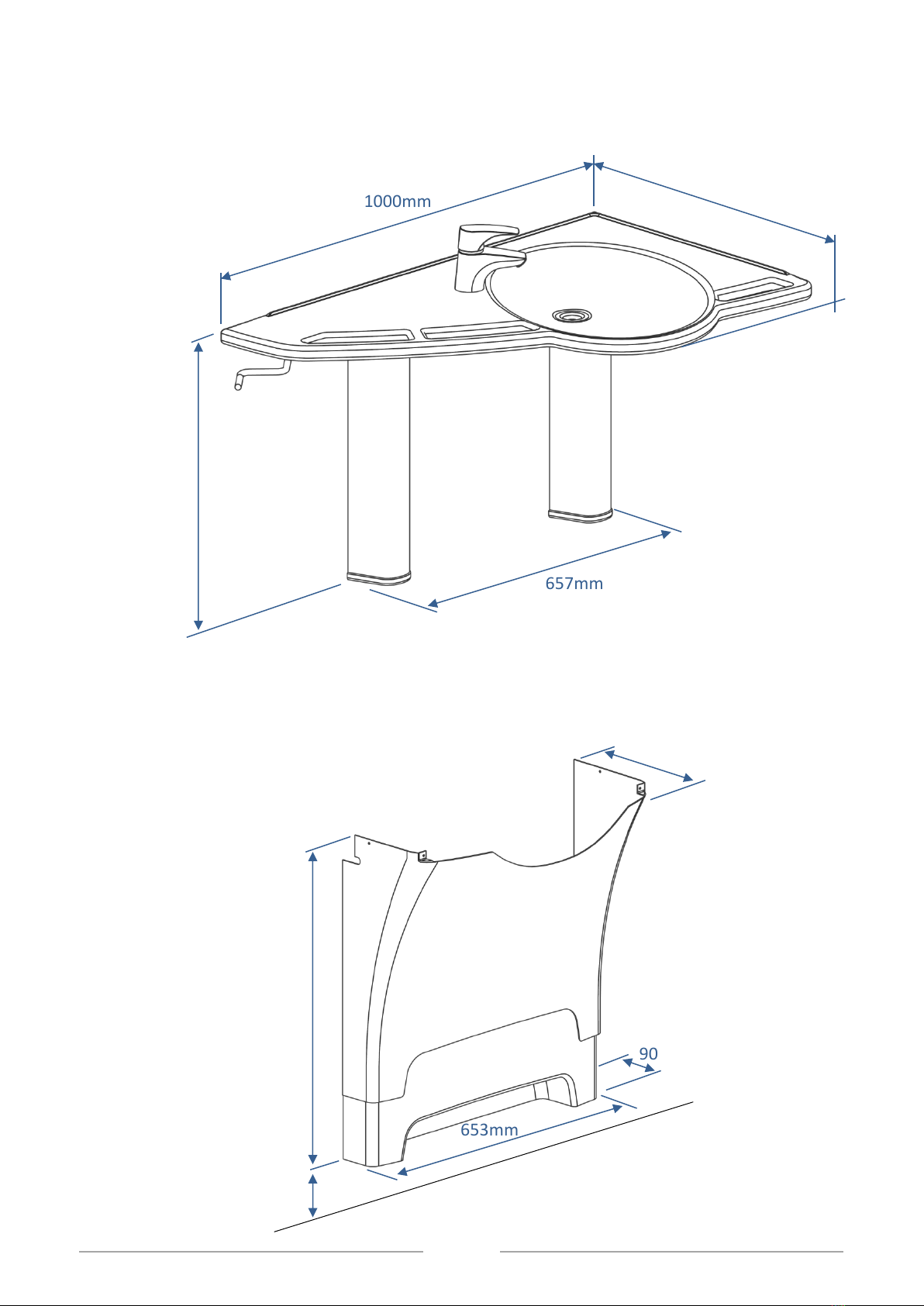 1000mm

657mm

90

653mm