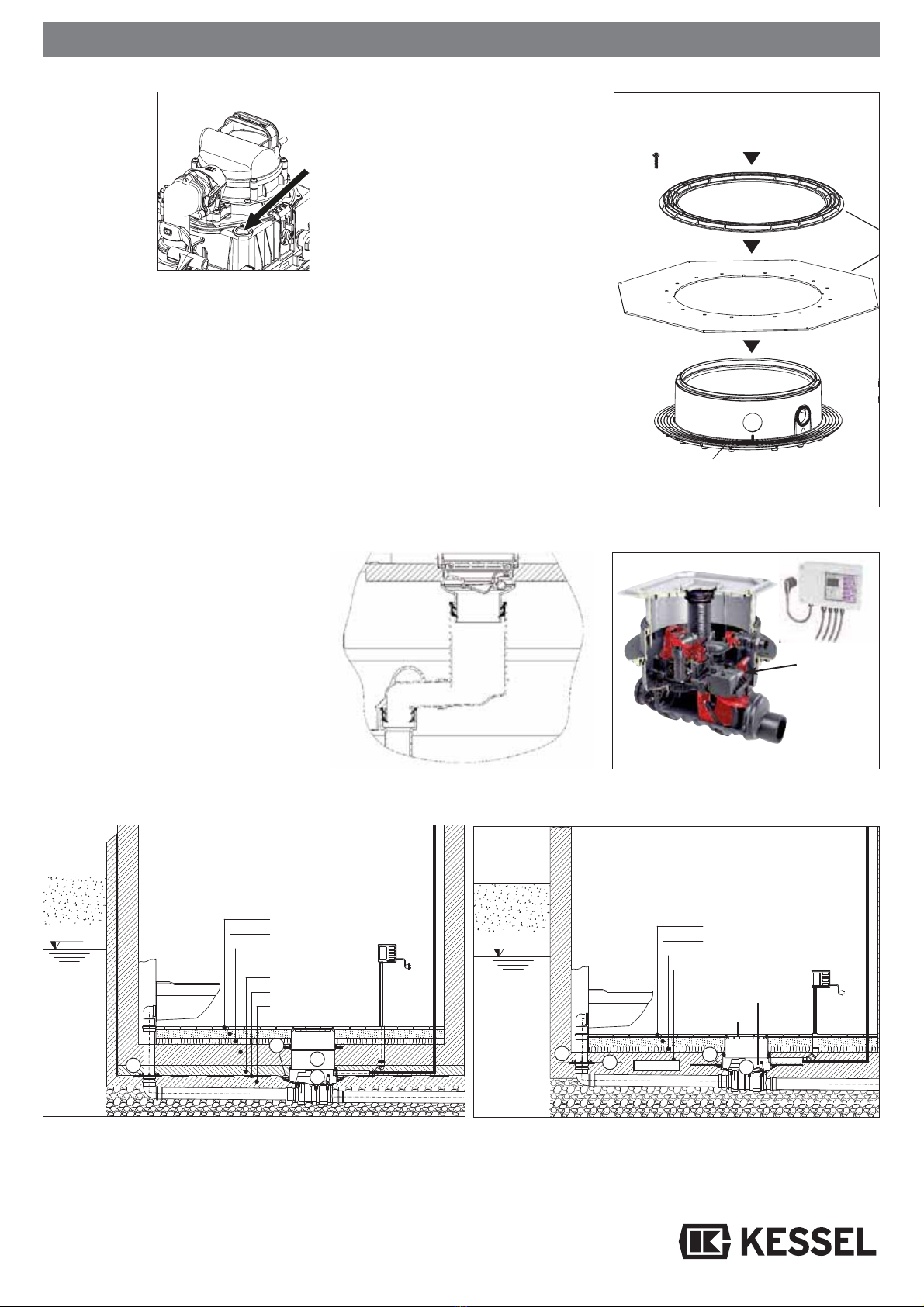 KESSEL