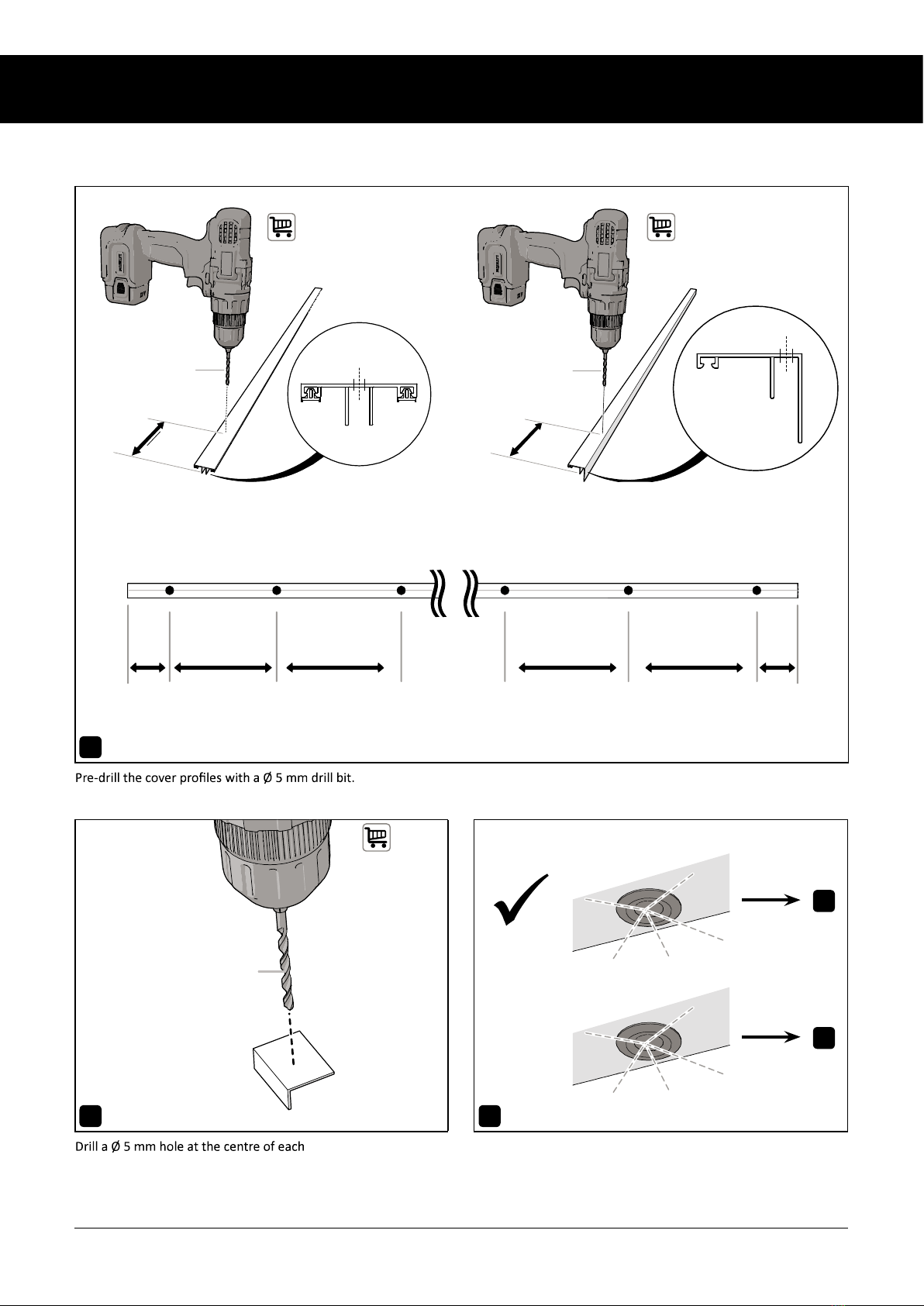 Pre-drill the cover profiles with a Ø 5 mm drill bit.

Drill a Ø 5 mm hole at the centre of each