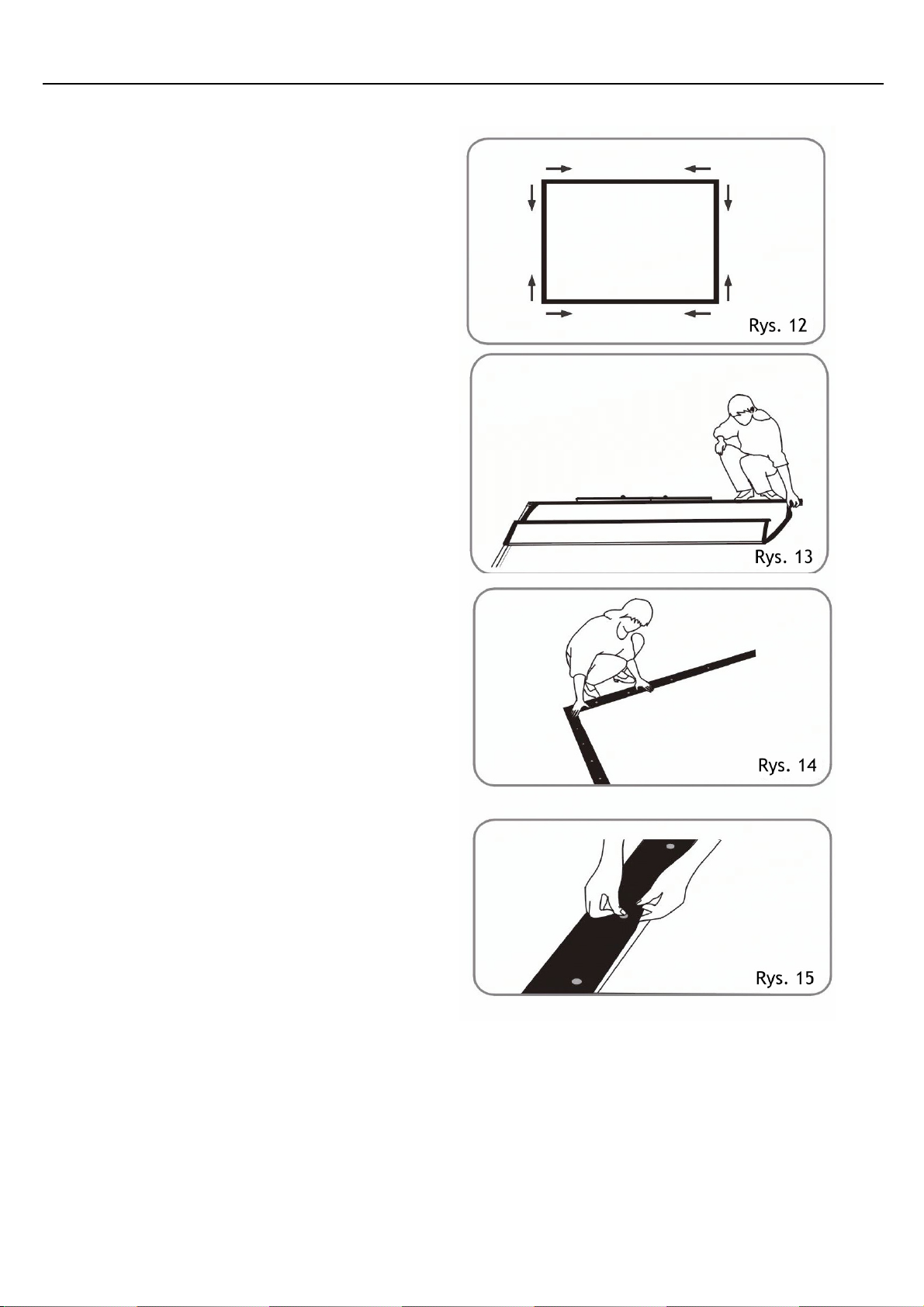 Rys. 12

Rys. 13

Rys. 14

Rys. 15