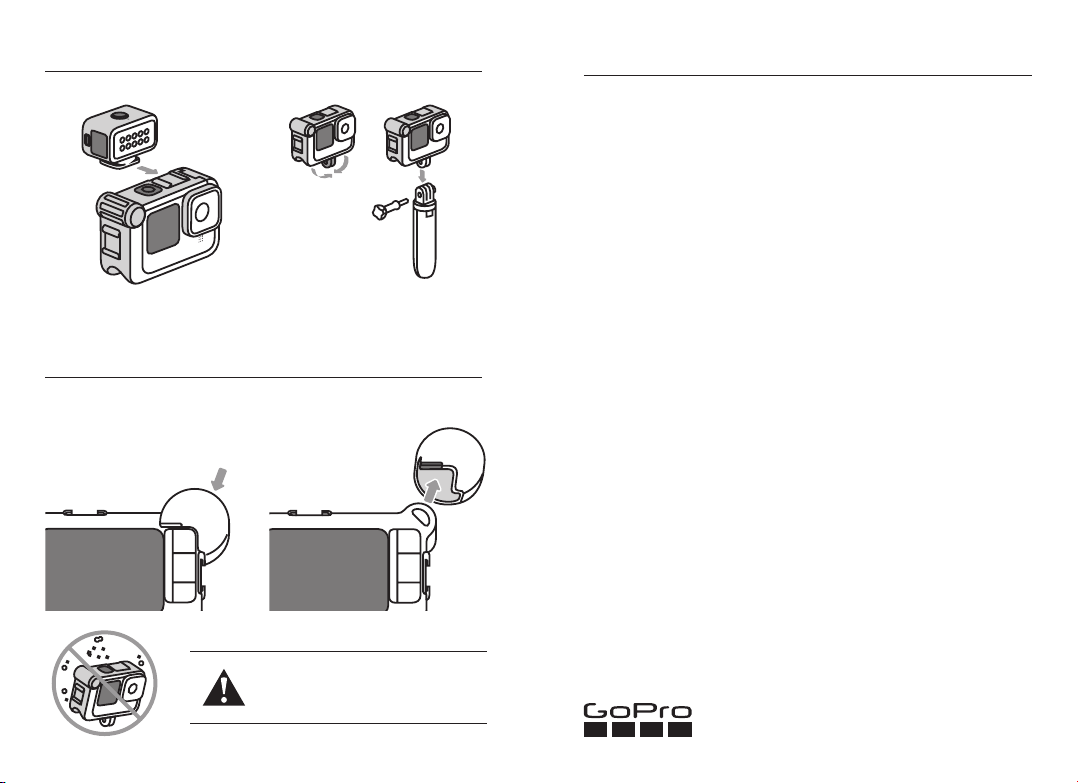 GoPro